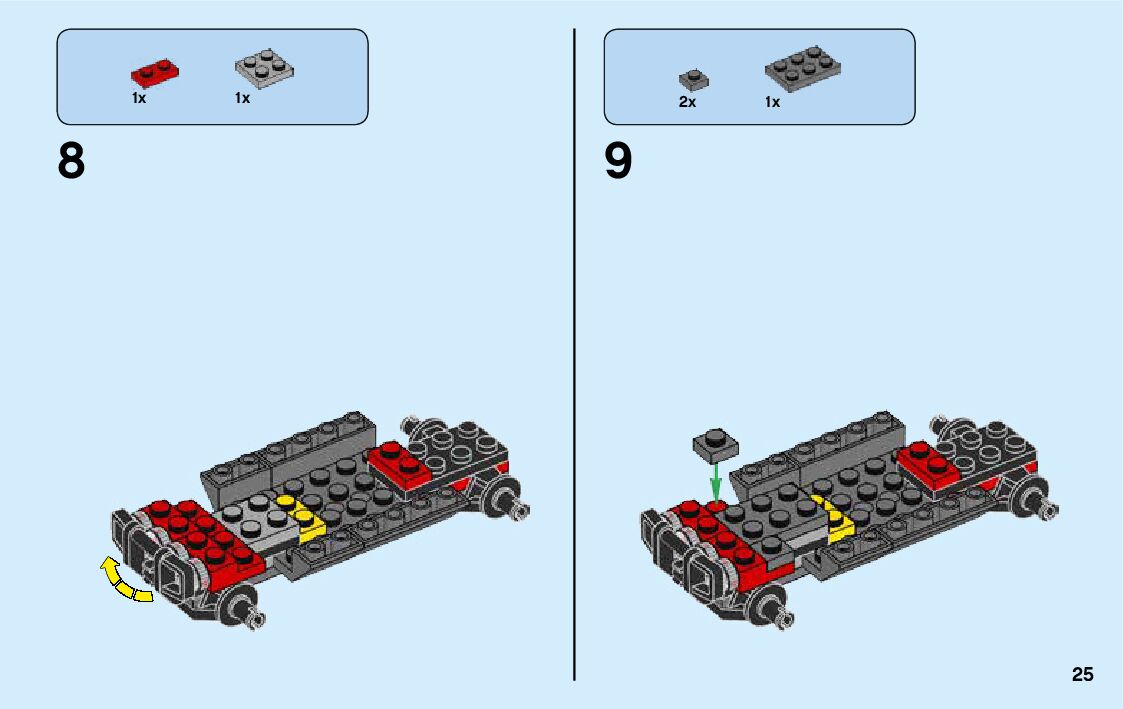 1x 1x

8

2x 1x

9

25