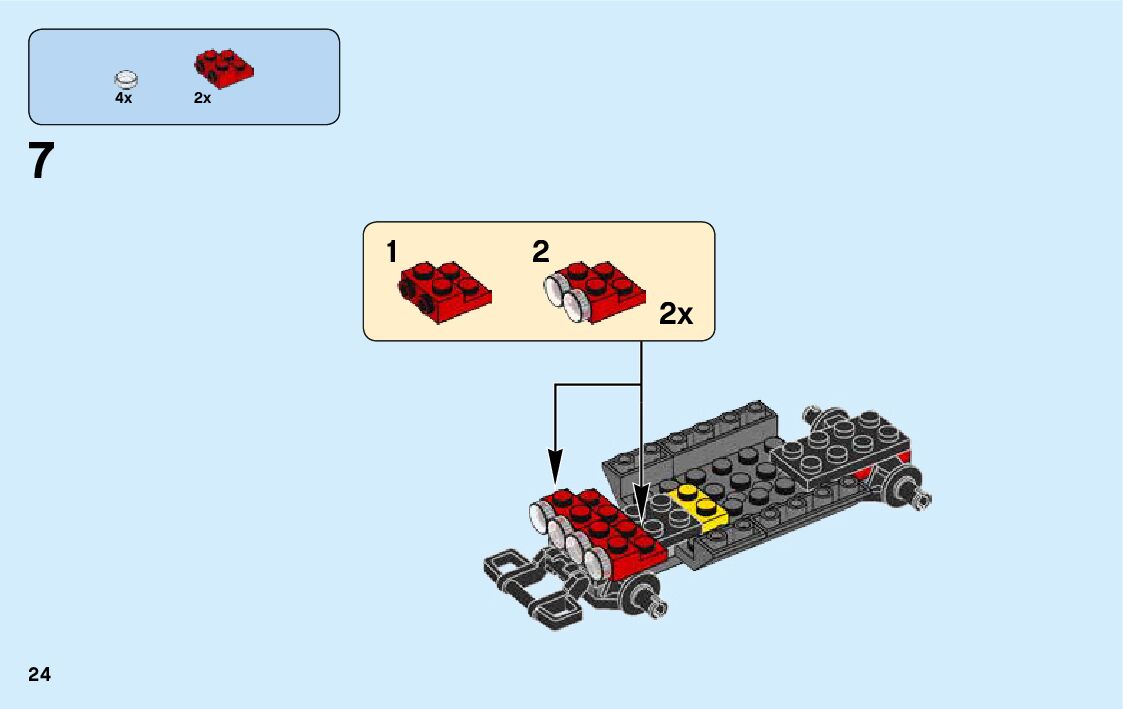 4x
2x

7

1
2
2x

24