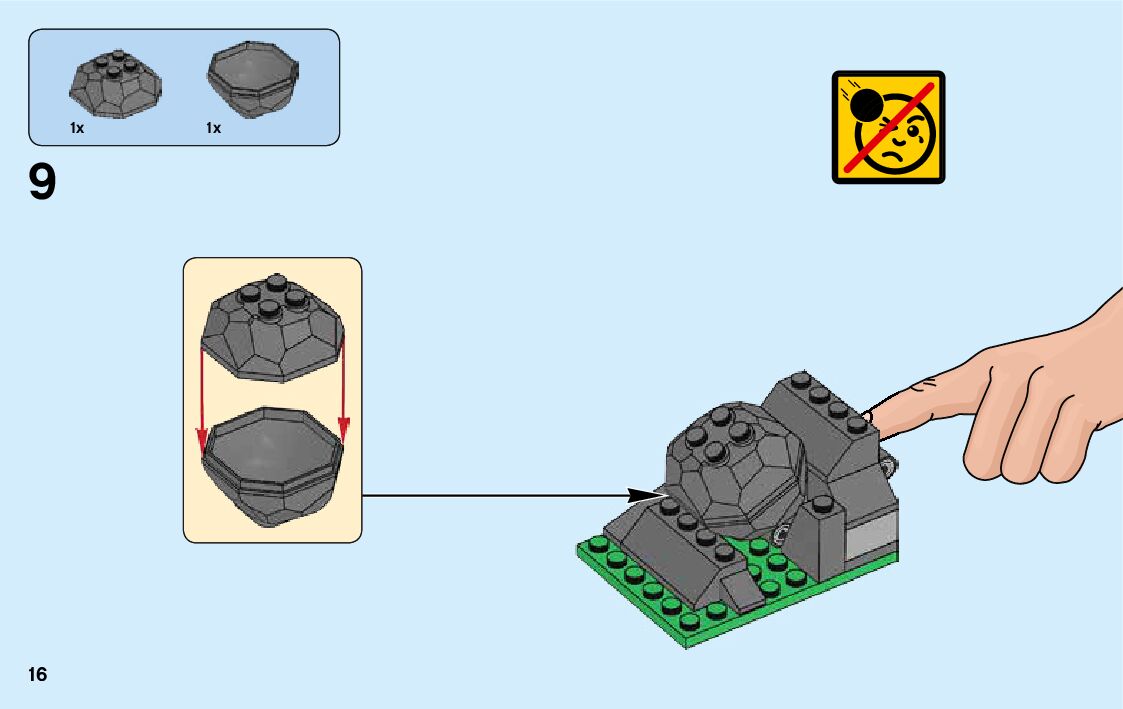 1x 1x

9

16