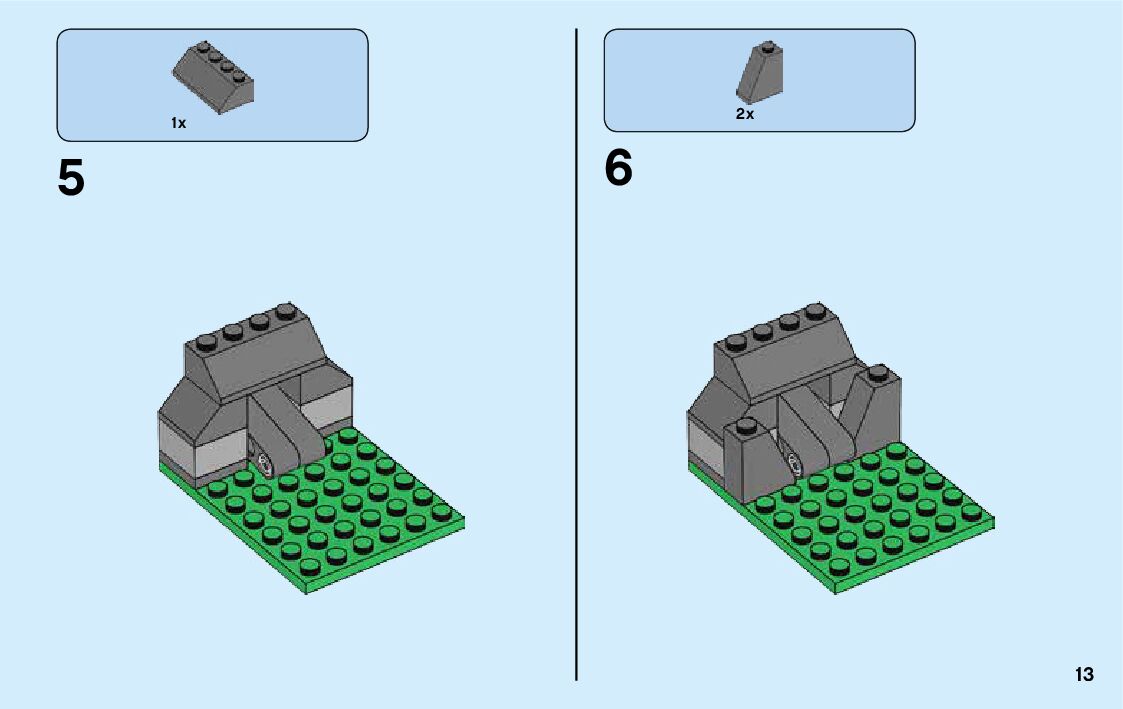 1x

5

2x

6

13