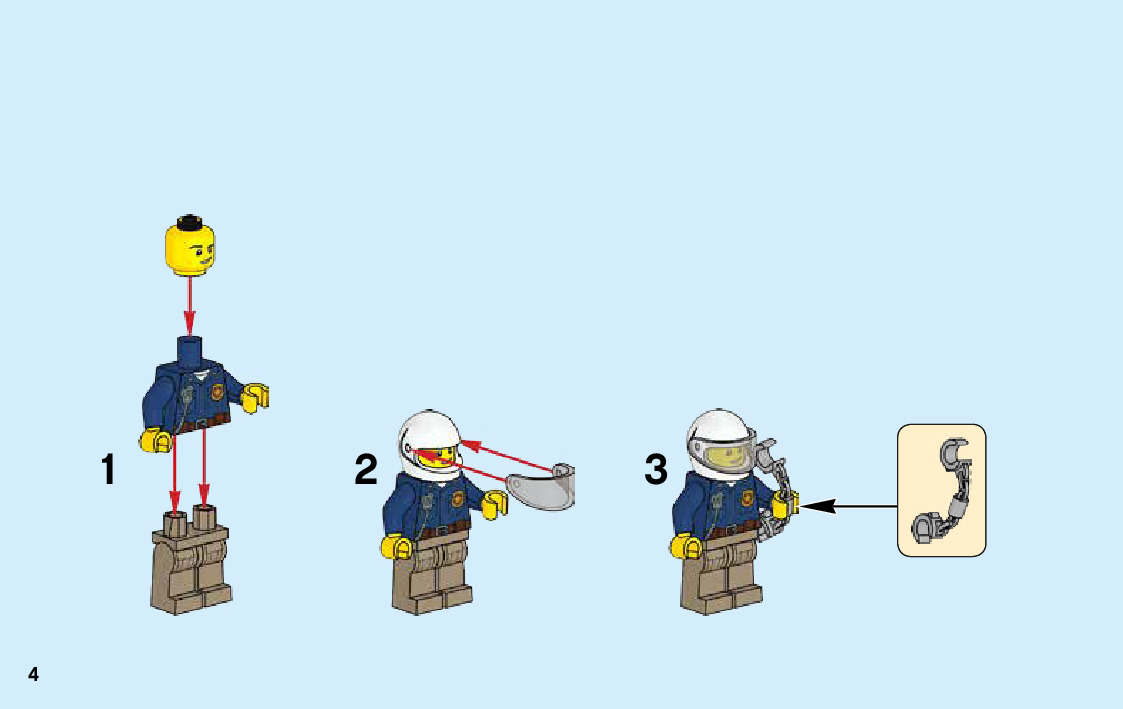 1

2

3

4