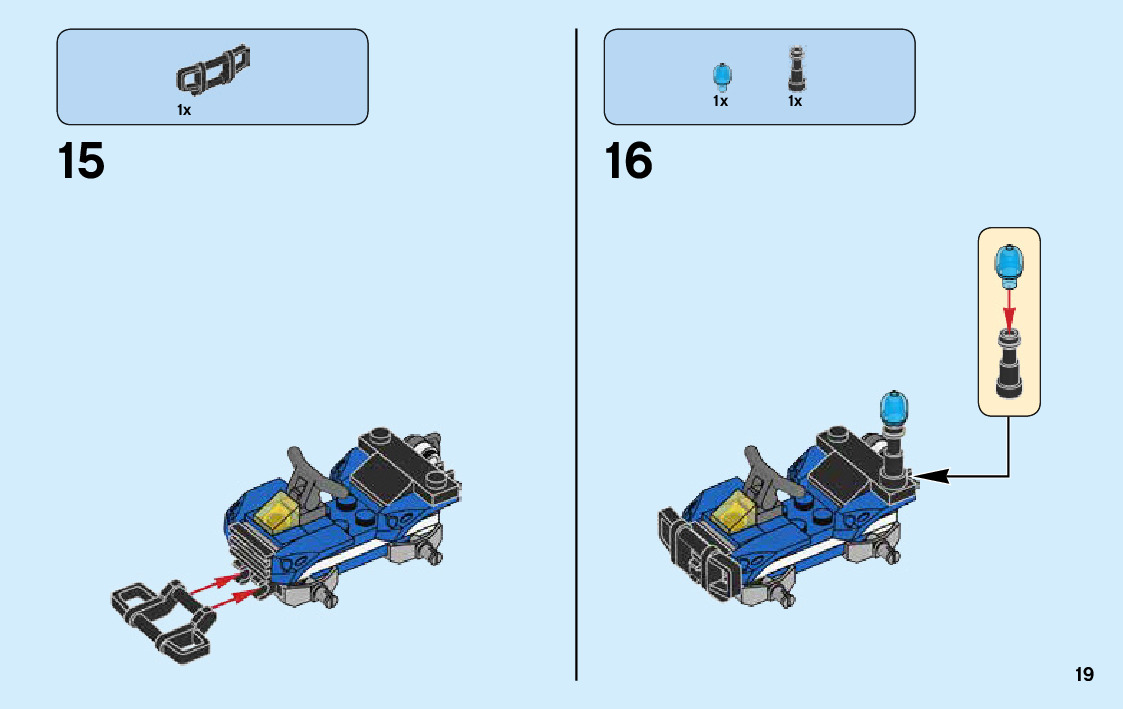 1x

15

1x 1x

16

19