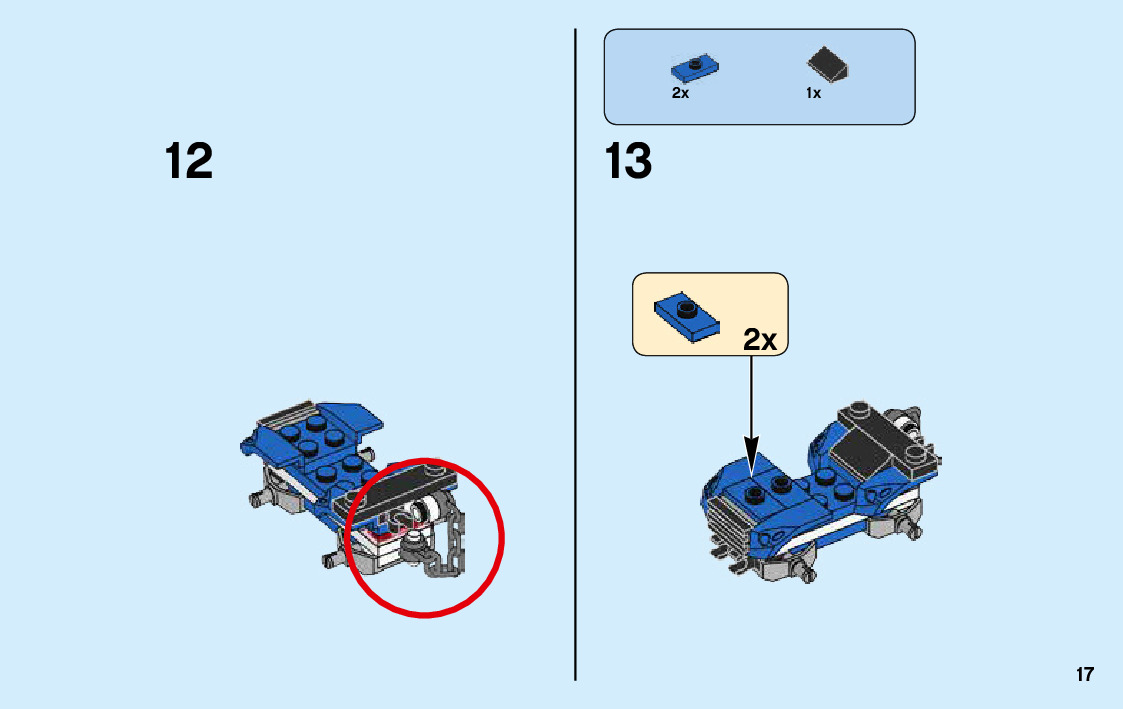 12

2x

1x

13

2x

17