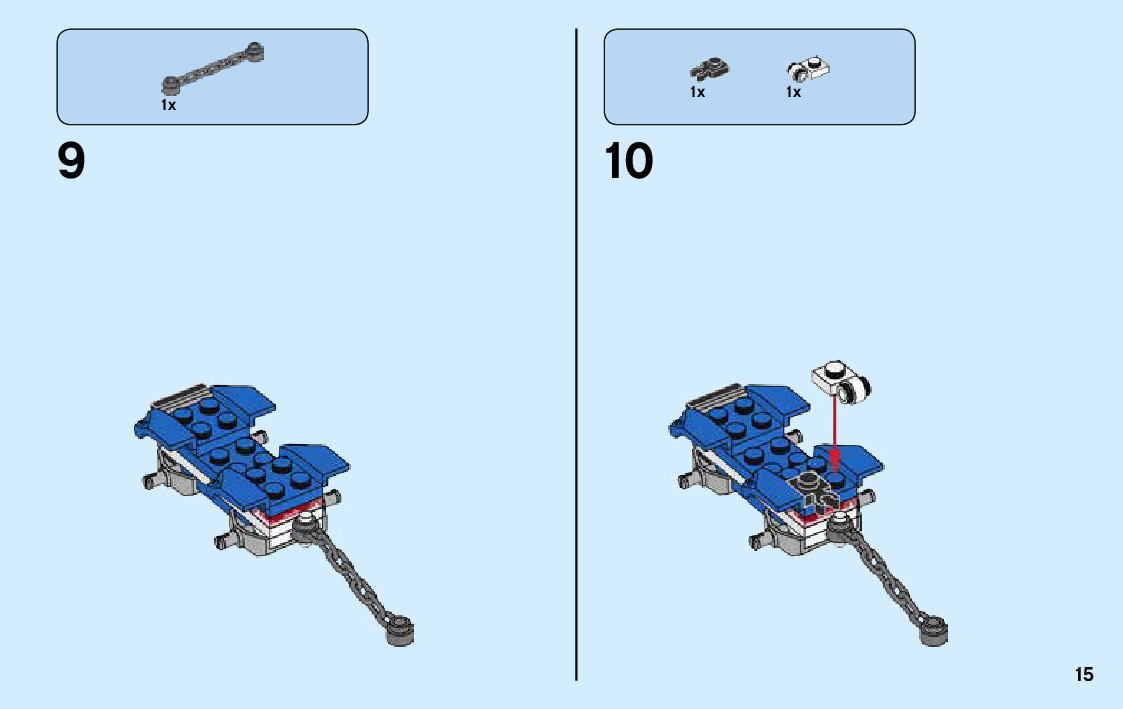 1x

9

1x 1x

10

15