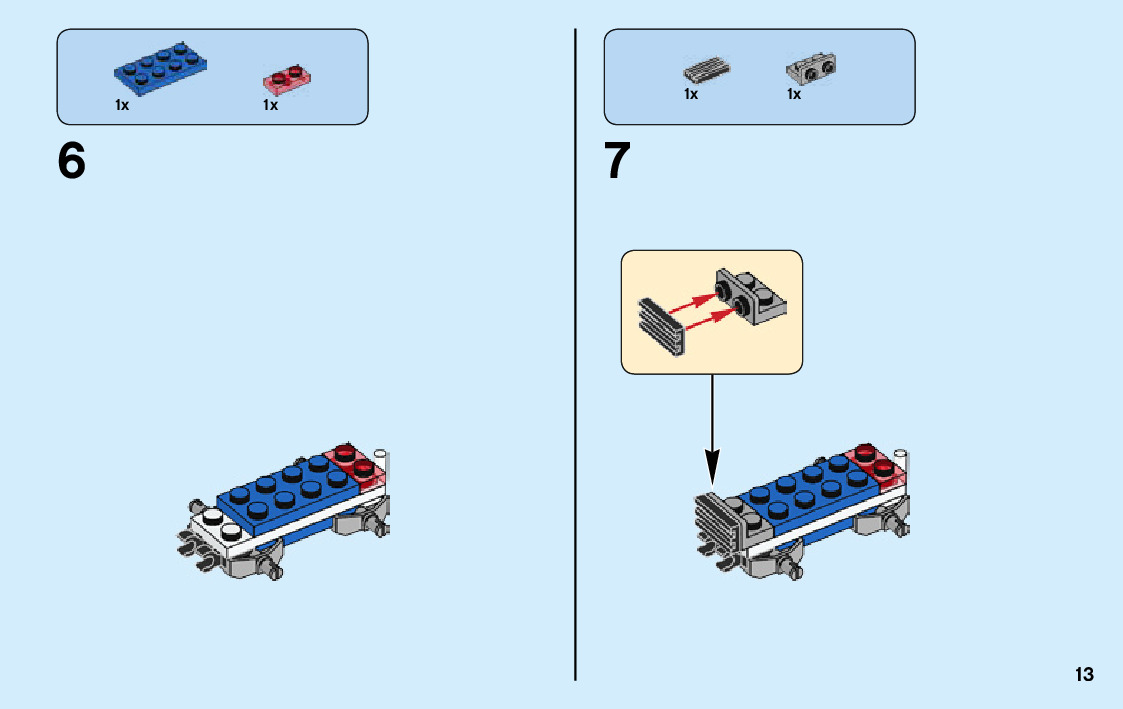 1x 1x

6

1x 1x

7

13