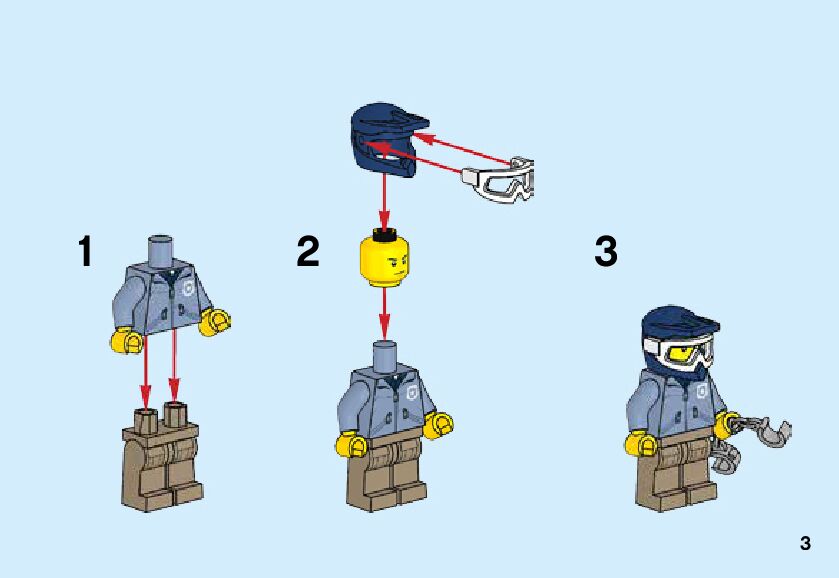 1

2

3

3