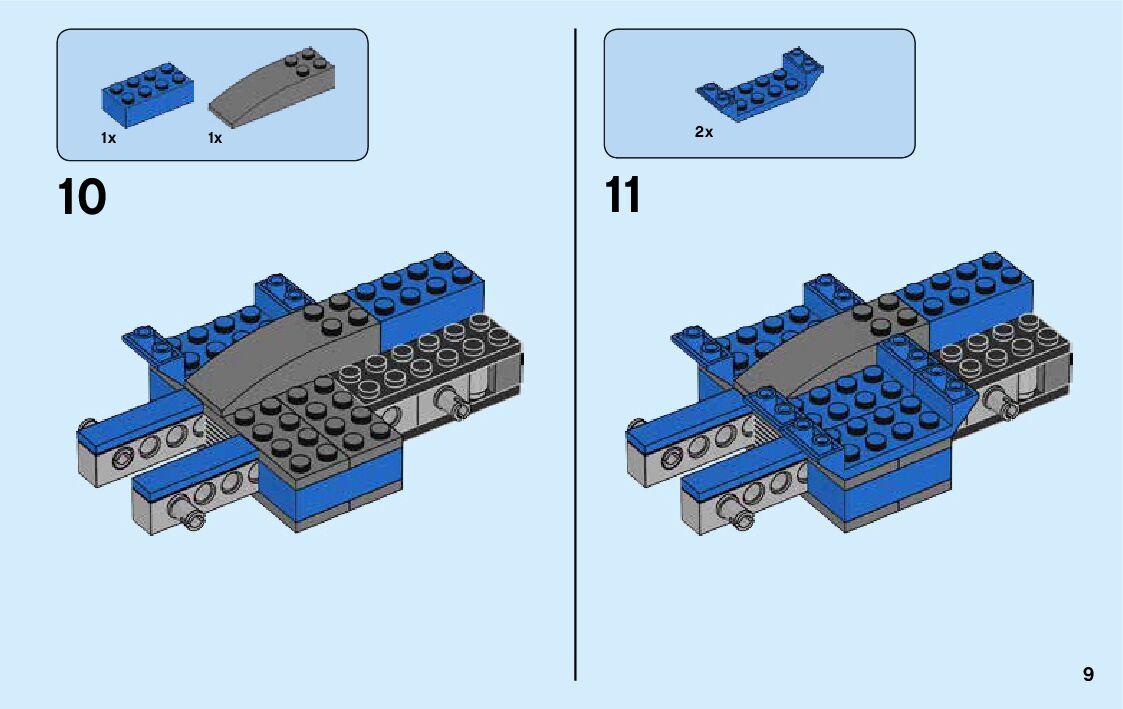 1x 1x

10

2x

11

9