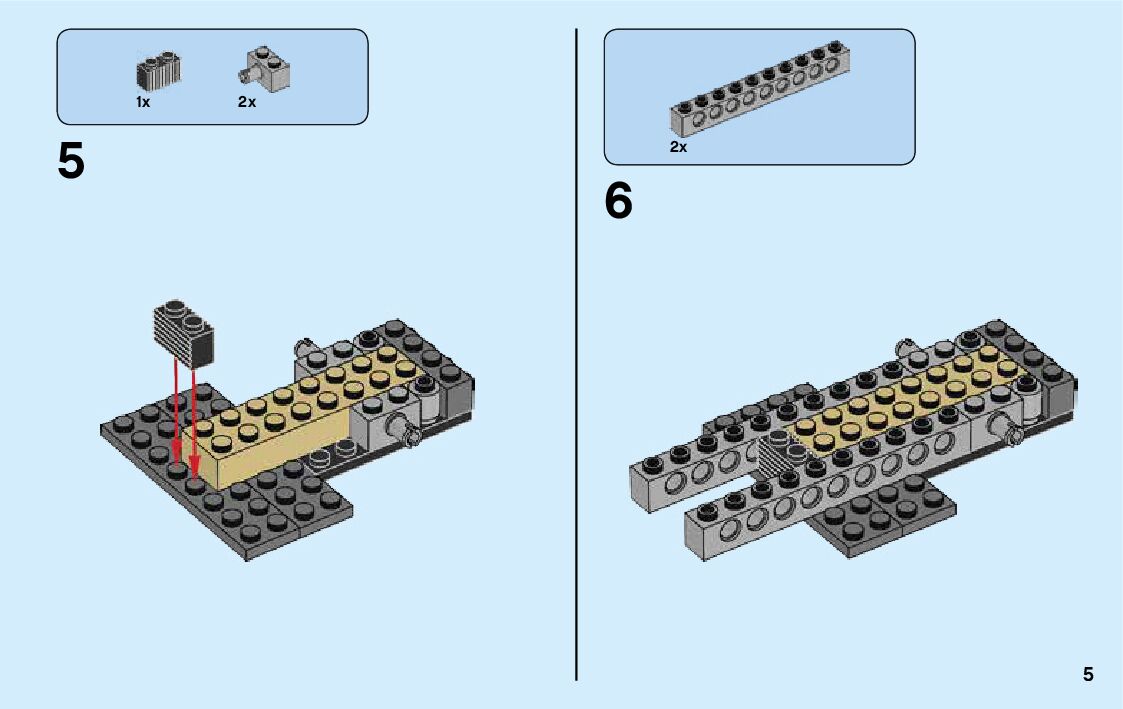 1x
2x

5

2x

6

5