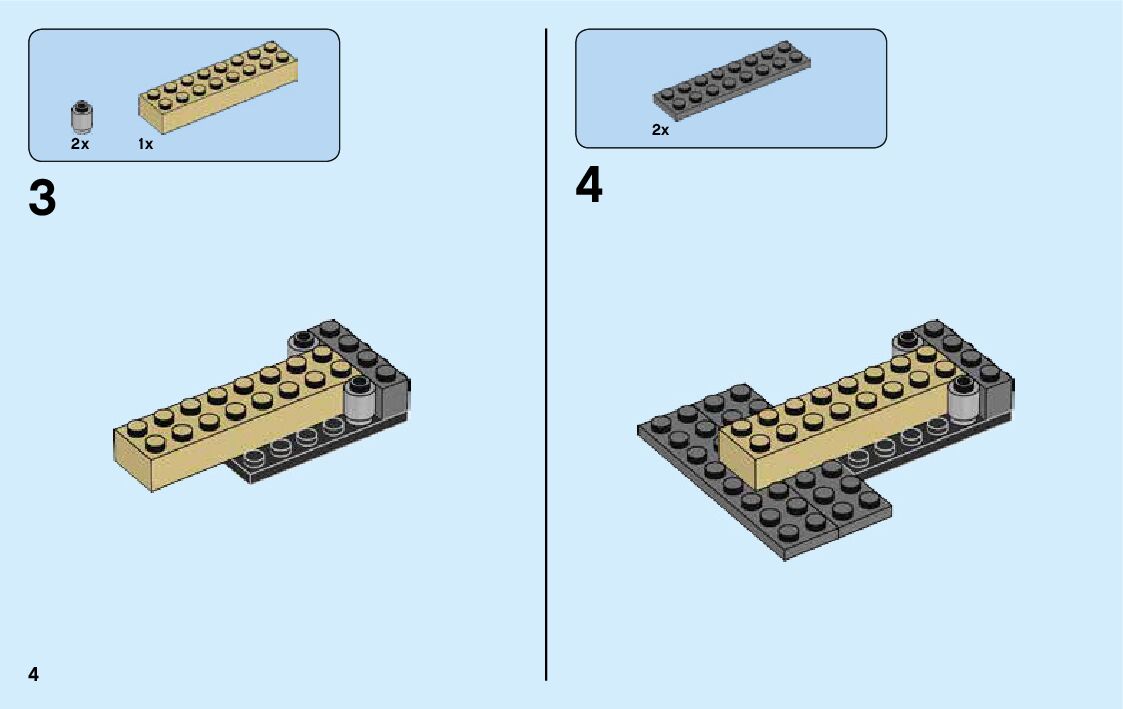 2x 1x

3

2x

4

4