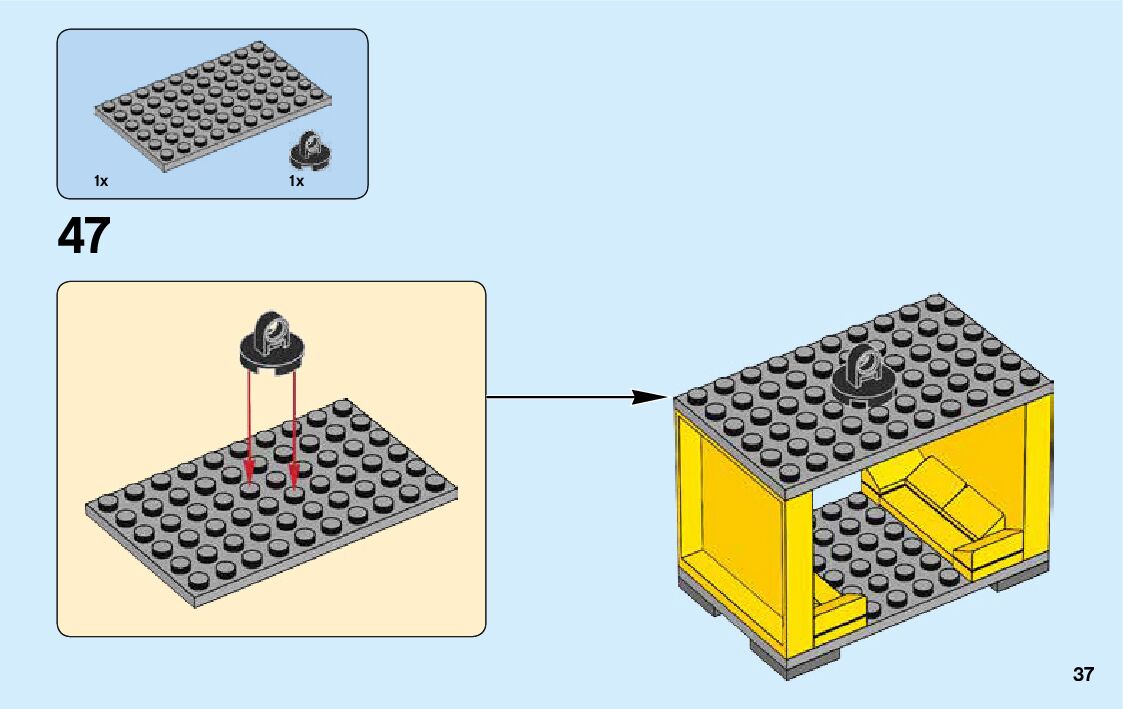 1x

1x

47

37