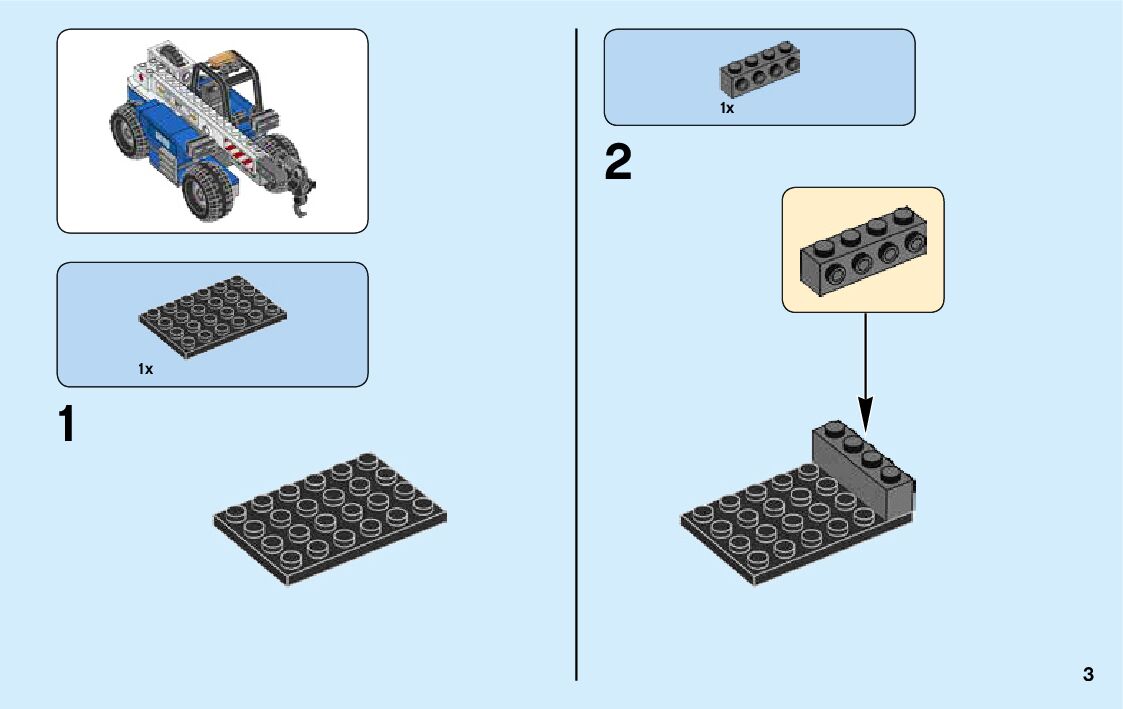 1x

1

1x

2

3