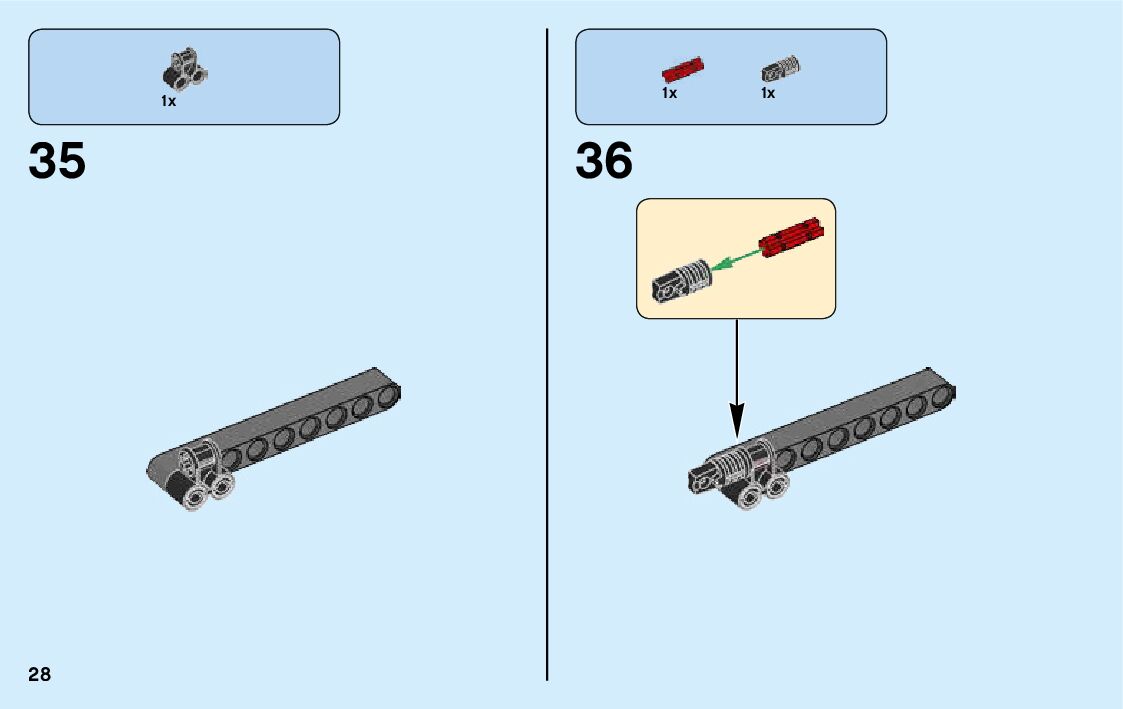 1x

35

1x 1x

36

28