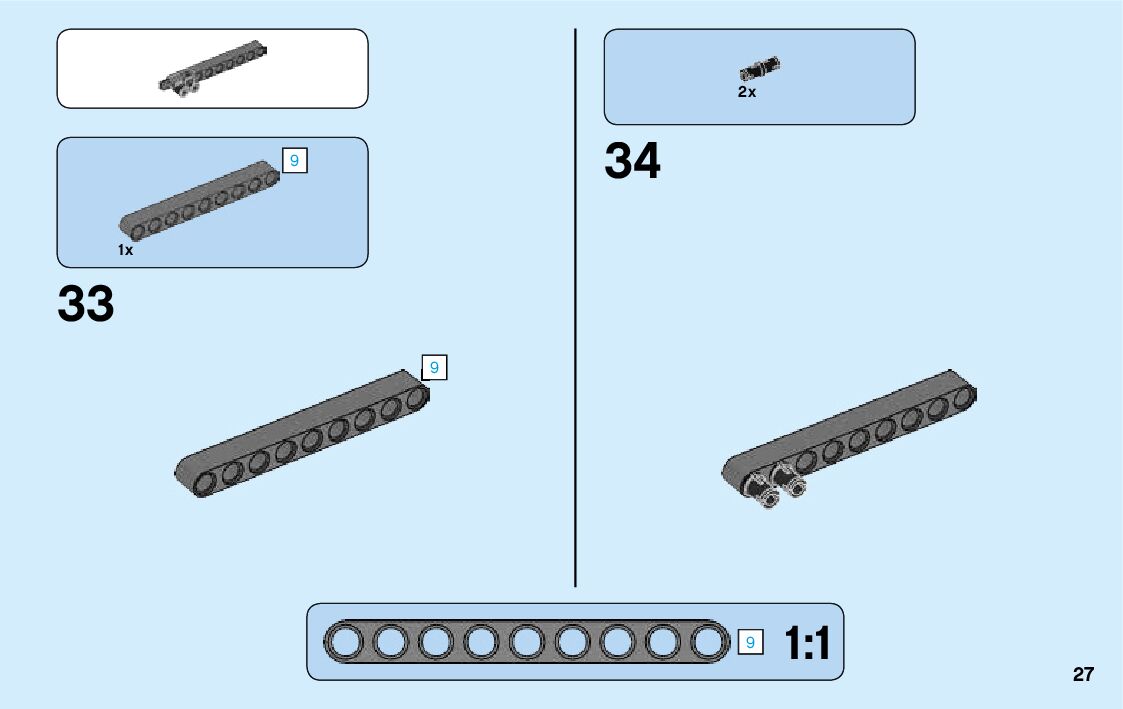 9

1x

33

9

2x

34

9 1:1

27