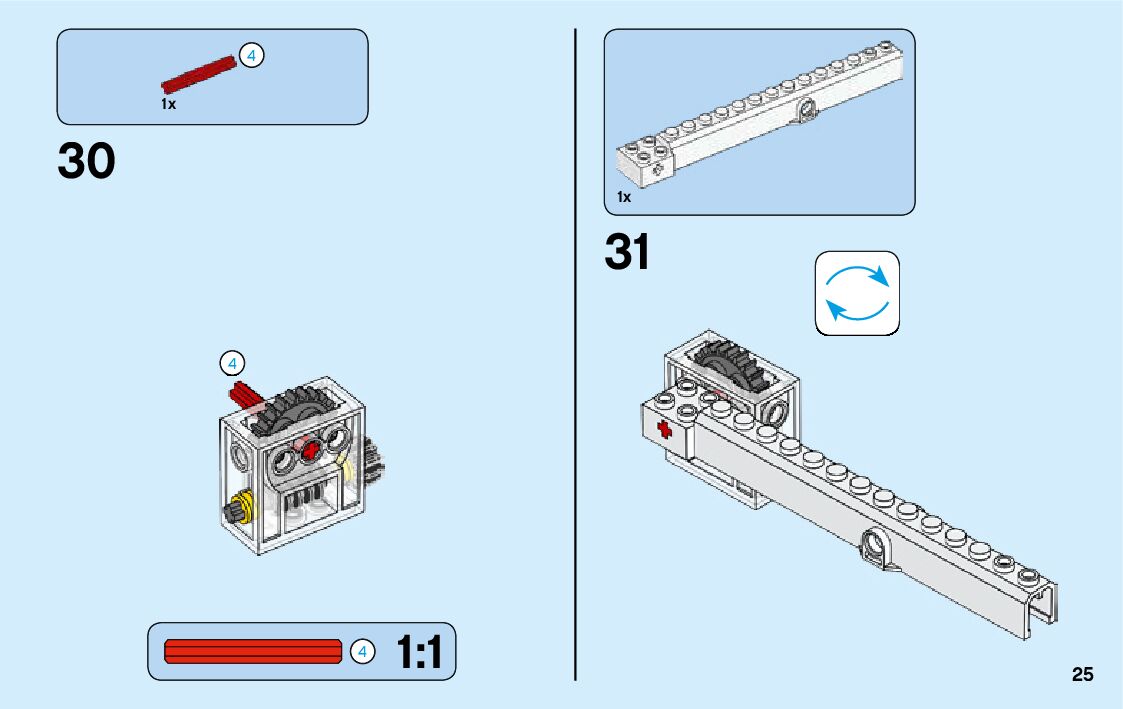 4
1x

30

4

4 1:1

1x

31

25