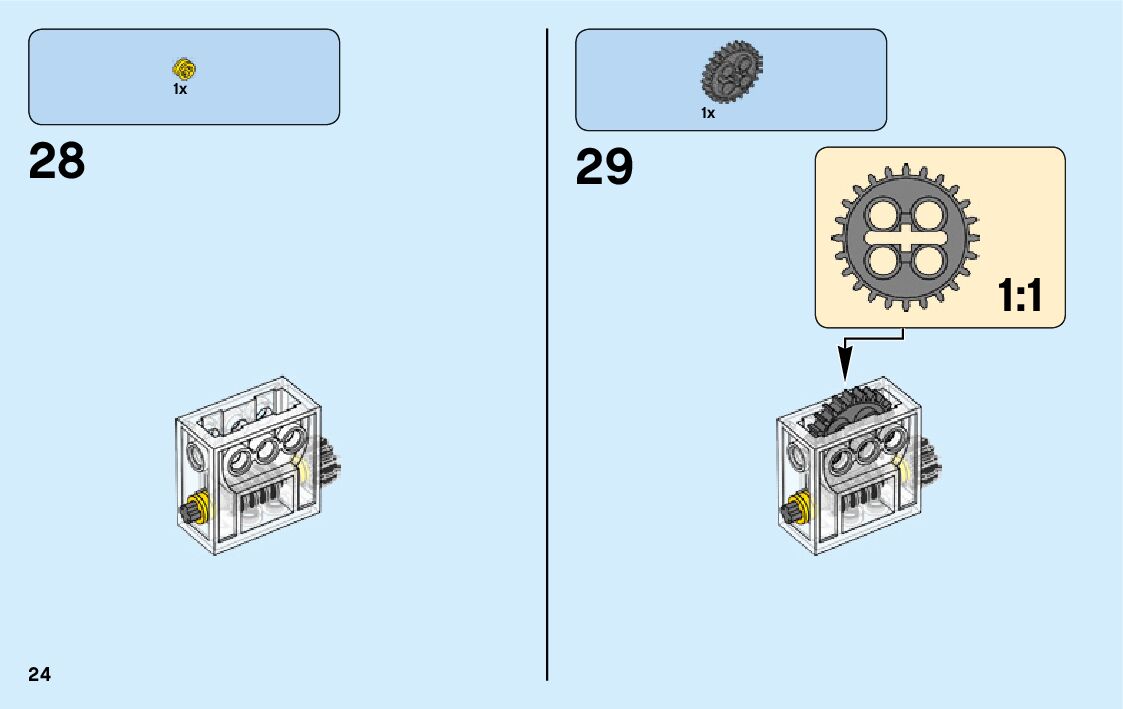 1x

28

24

1x

29

1:1