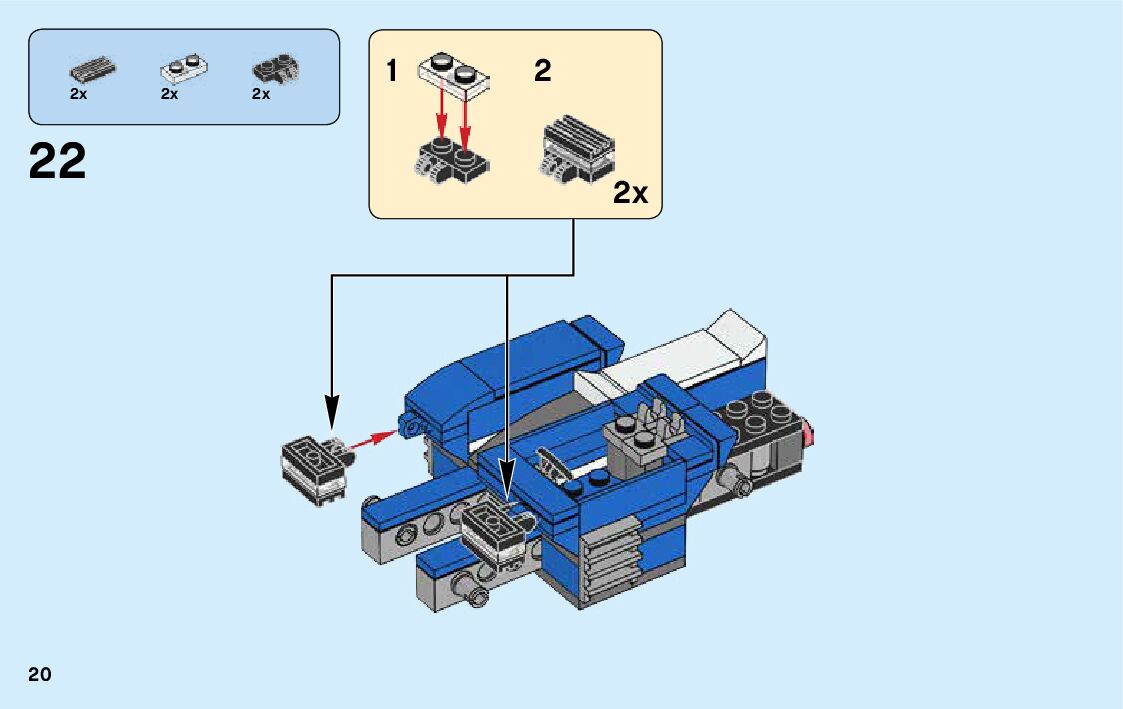 2x 2x 2x

22

1 2

2x

20