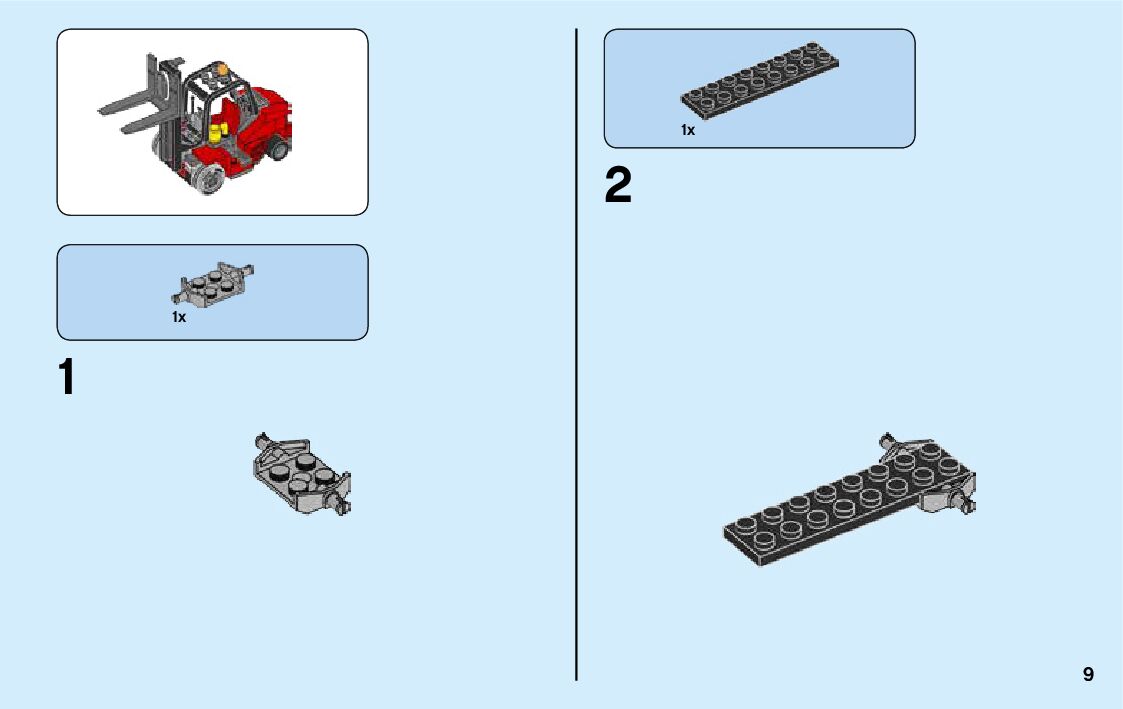 1x

1

1x

2

9