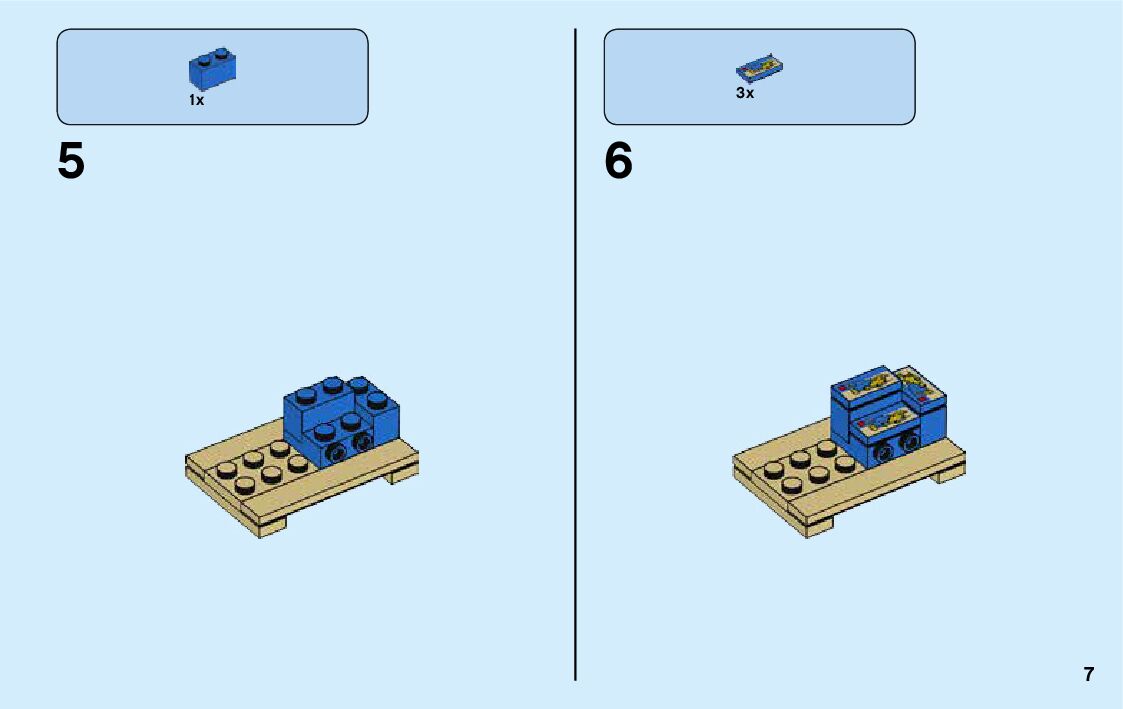 1x

5

3x

6

7