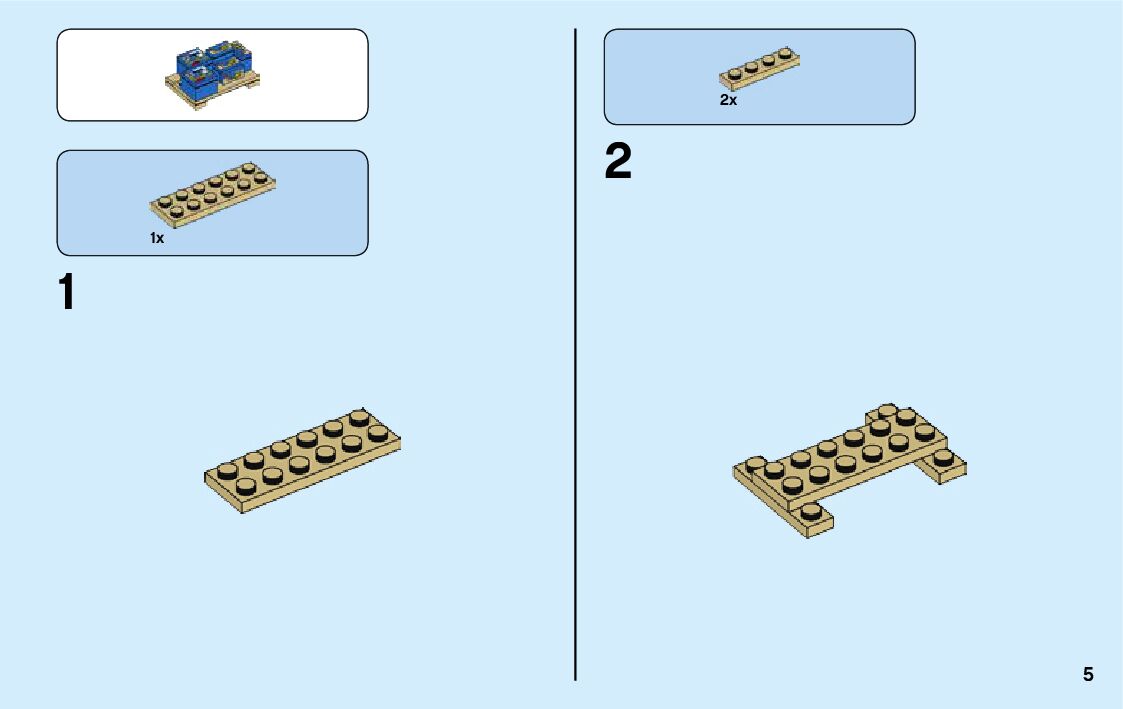 1x

1

2x

2

5