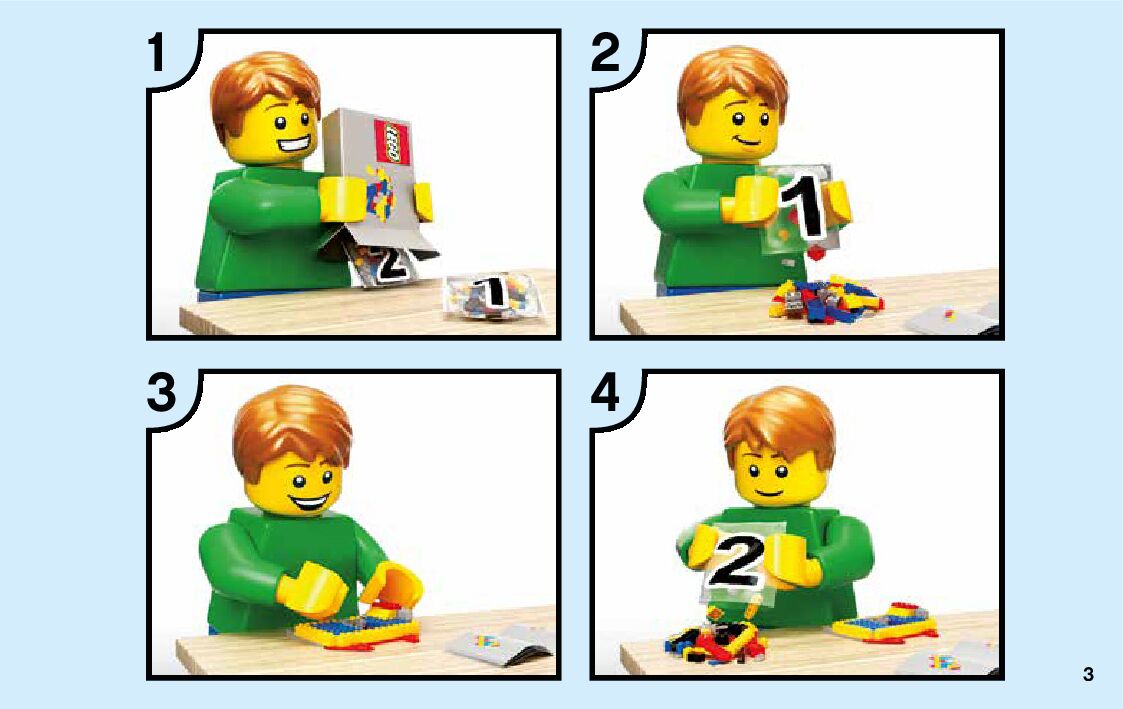 1

LEGO

2

1

2

1

3

4

2

3