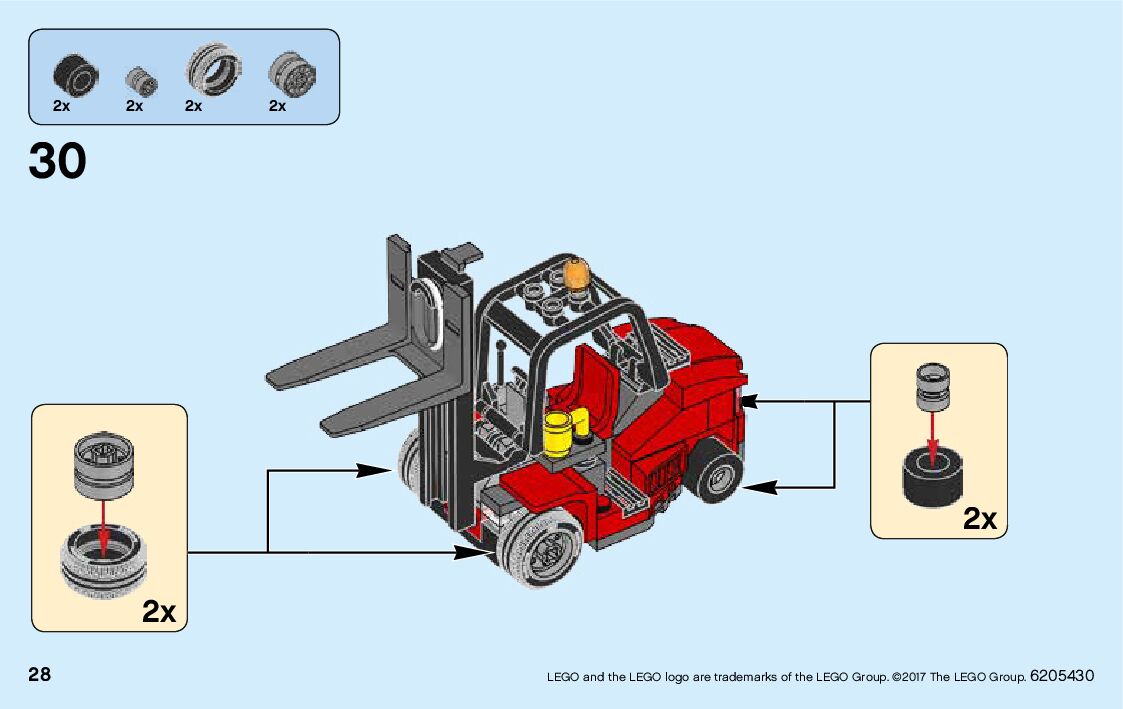 2x 2x 2x 2x

30

2x

2x

28

LEGO and the LEGO logo are trademarks of the LEGO Group. ©2017 The LEGO Group. 6205430