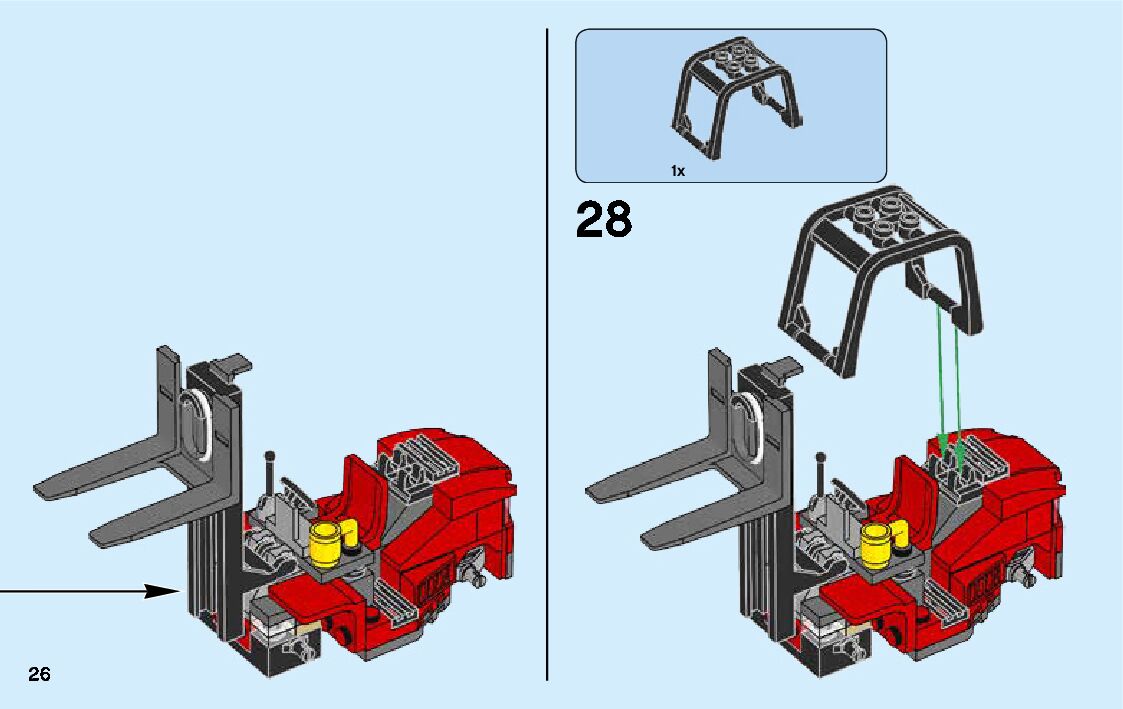 1x

28

26