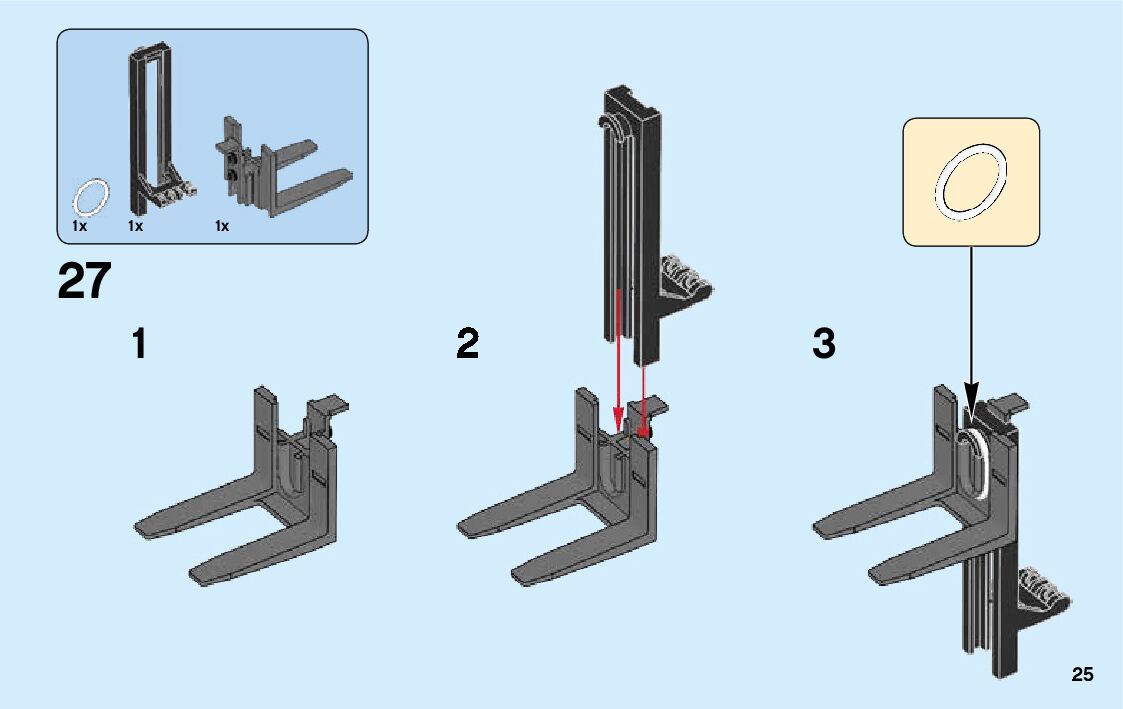 1x 1x 1x

27

1

2

3

25