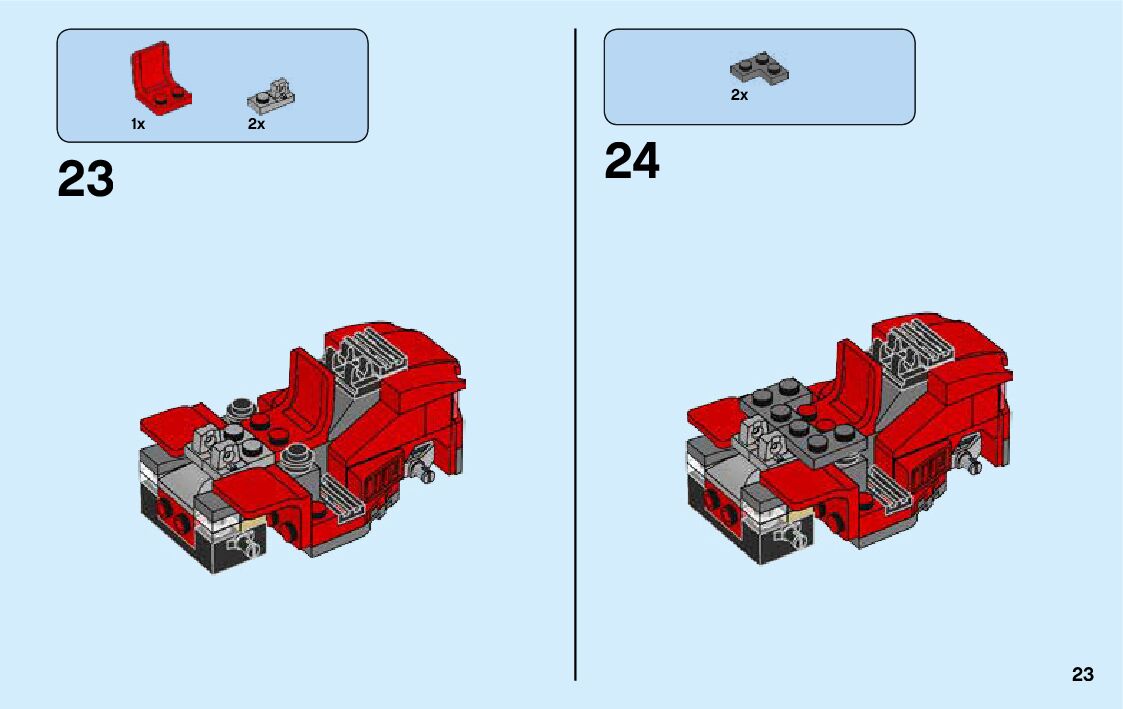 1x
2x

23

2x

24

23