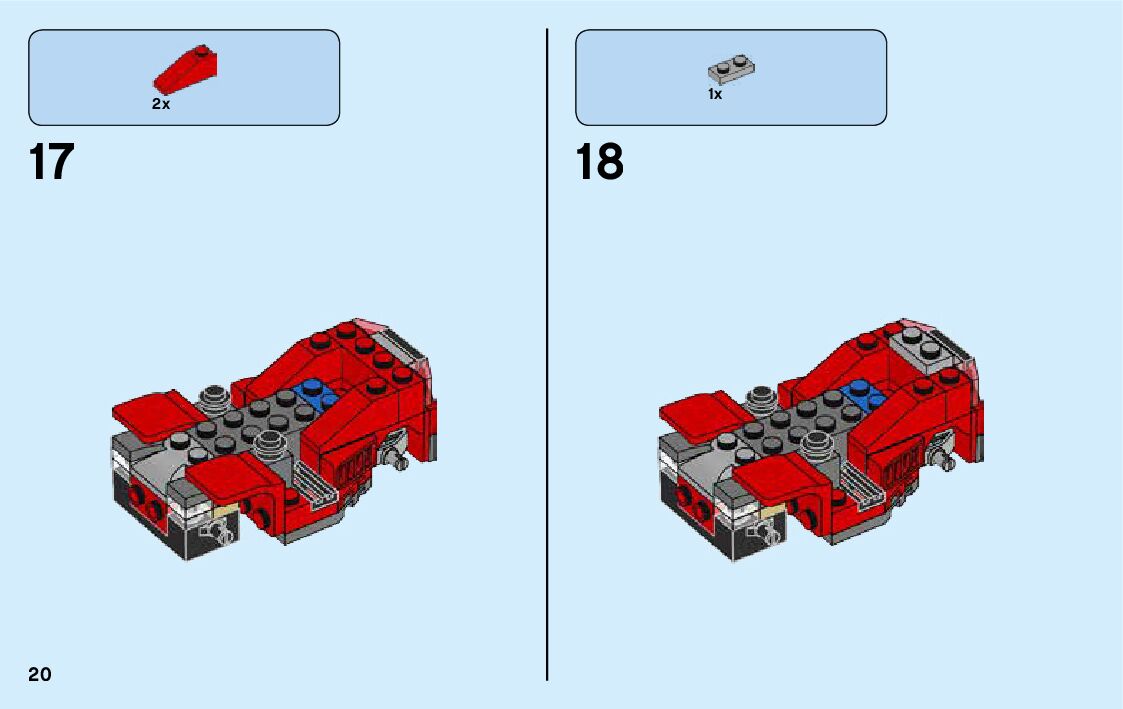 2x

17

1x

18

20