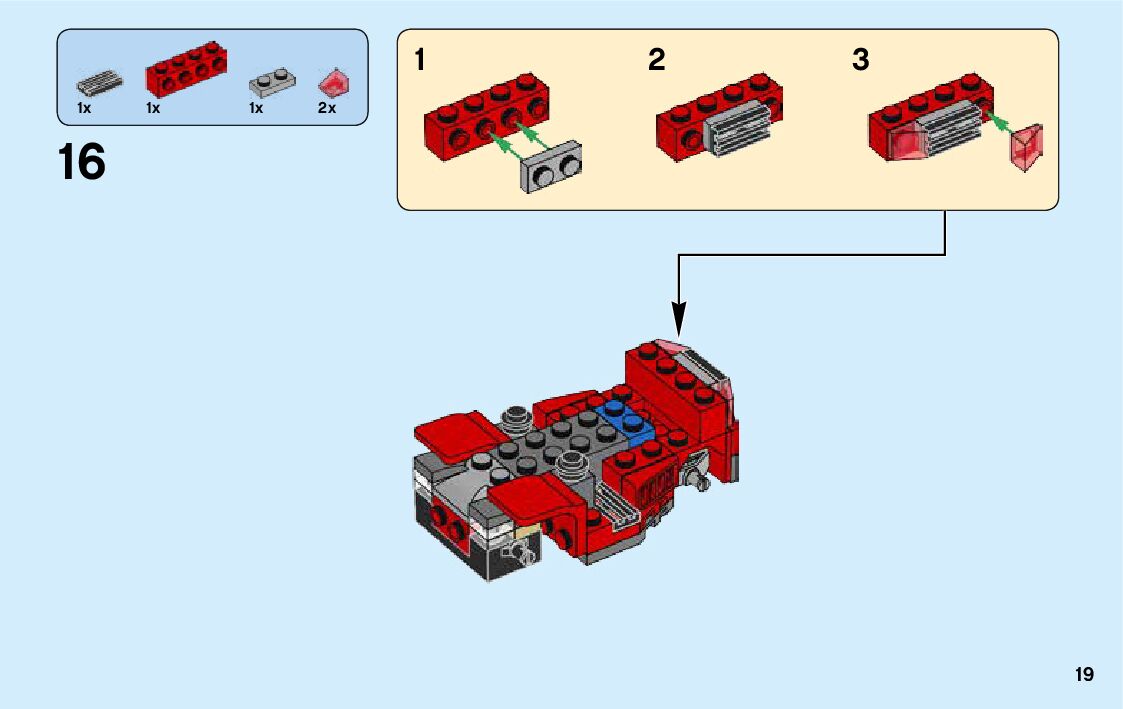 1x 1x 1x 2x

16

1

2

3

19