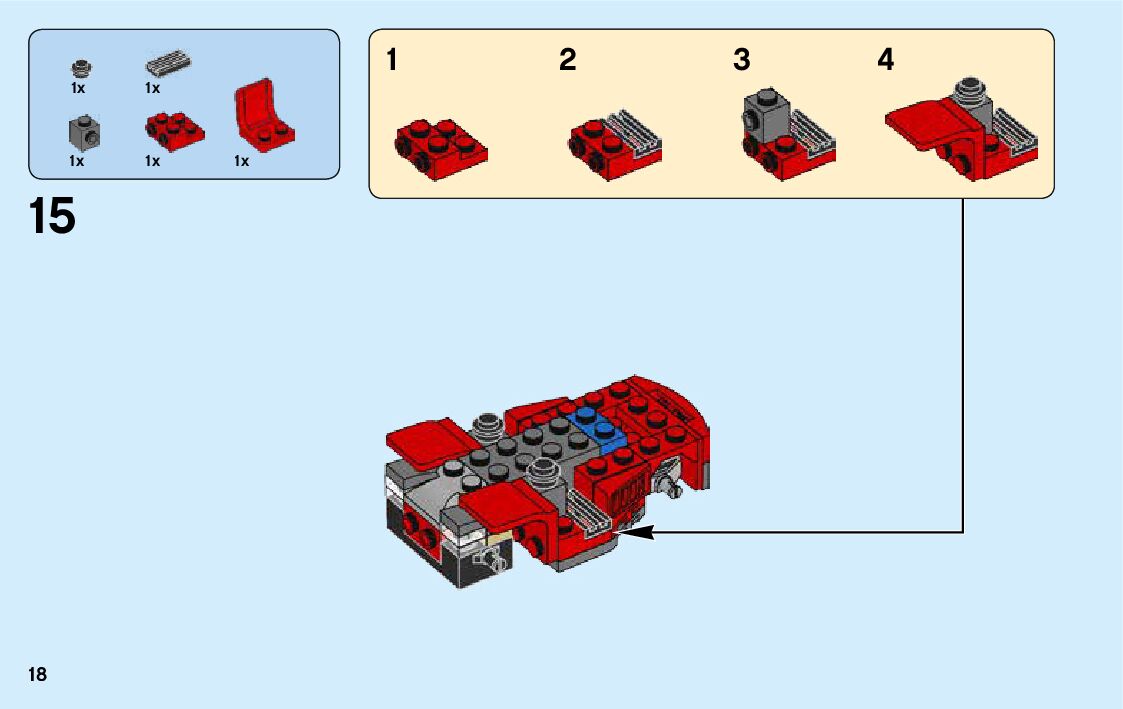 1x
1x
1x
1x
1x

15

1
2
3
4

18