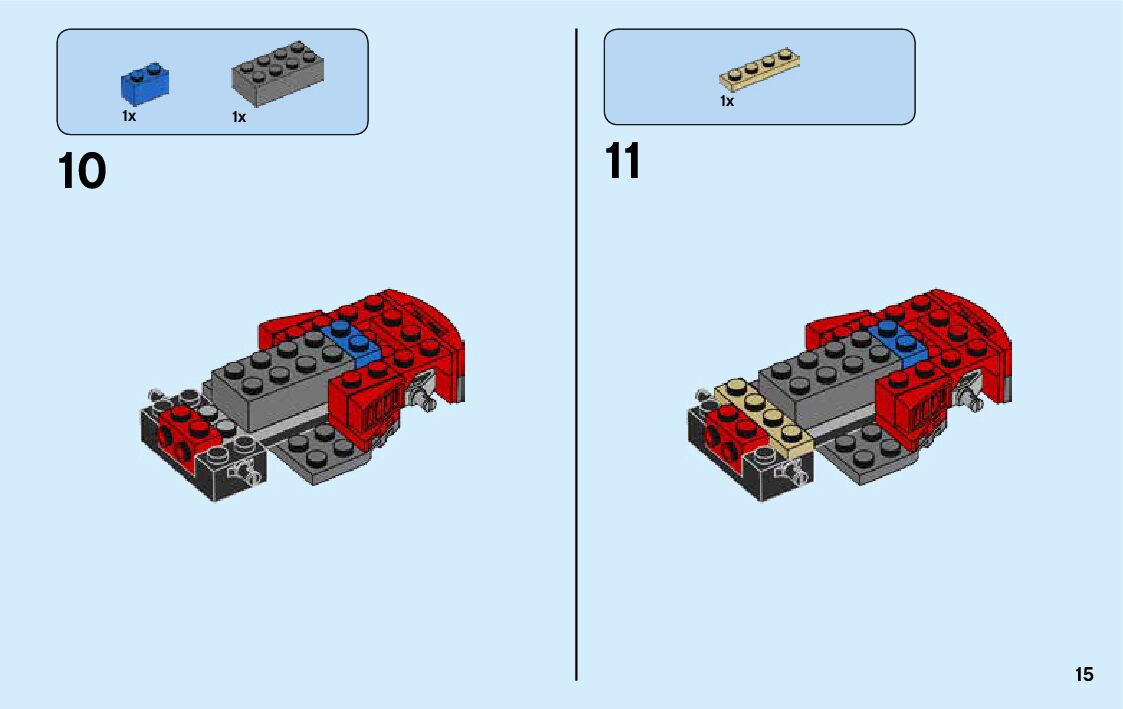 1x
1x

10

1x

11

15