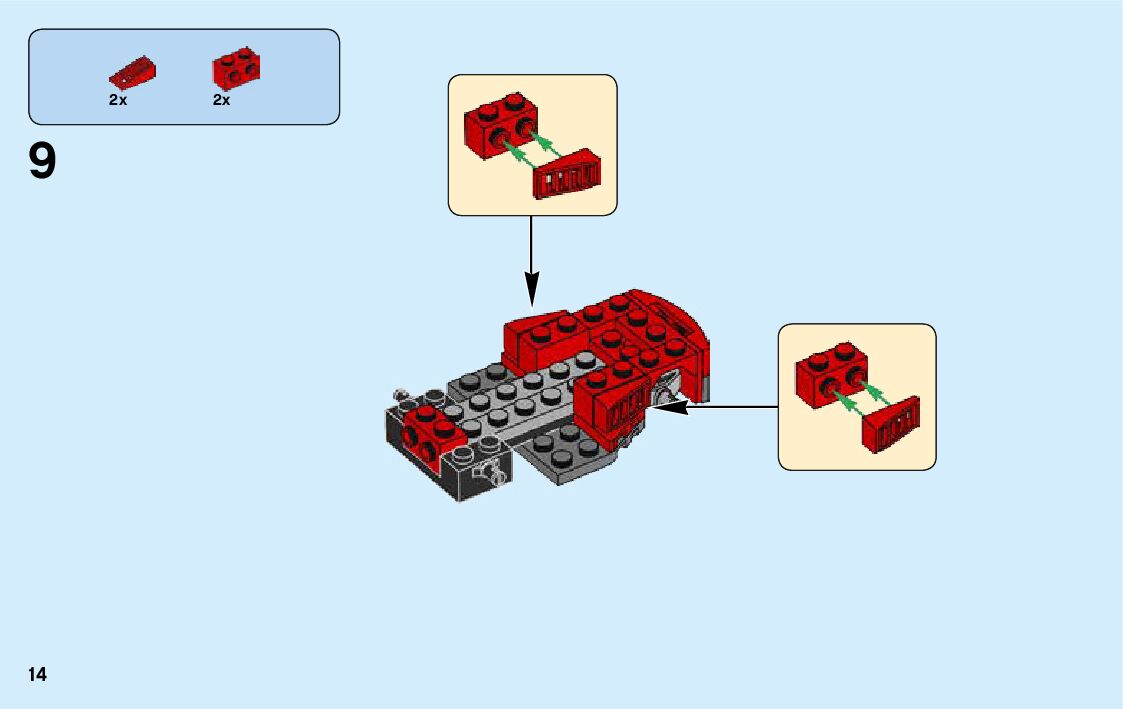 2x 2x

9

14