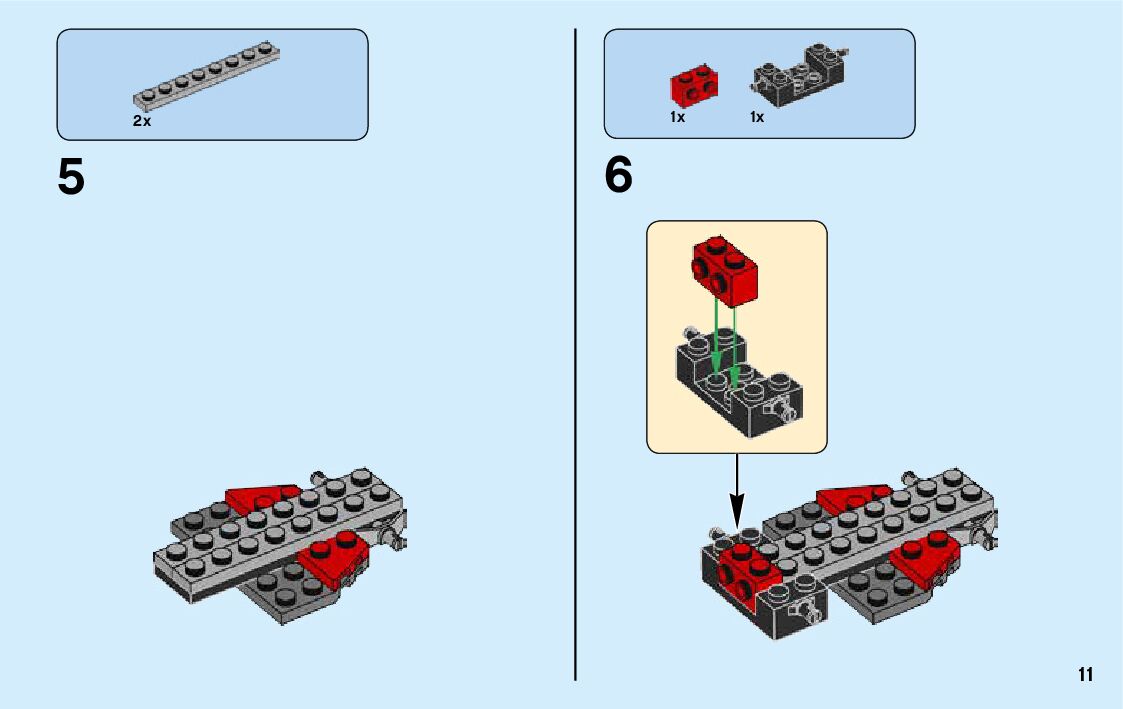 2x

5

1x 1x

6

11