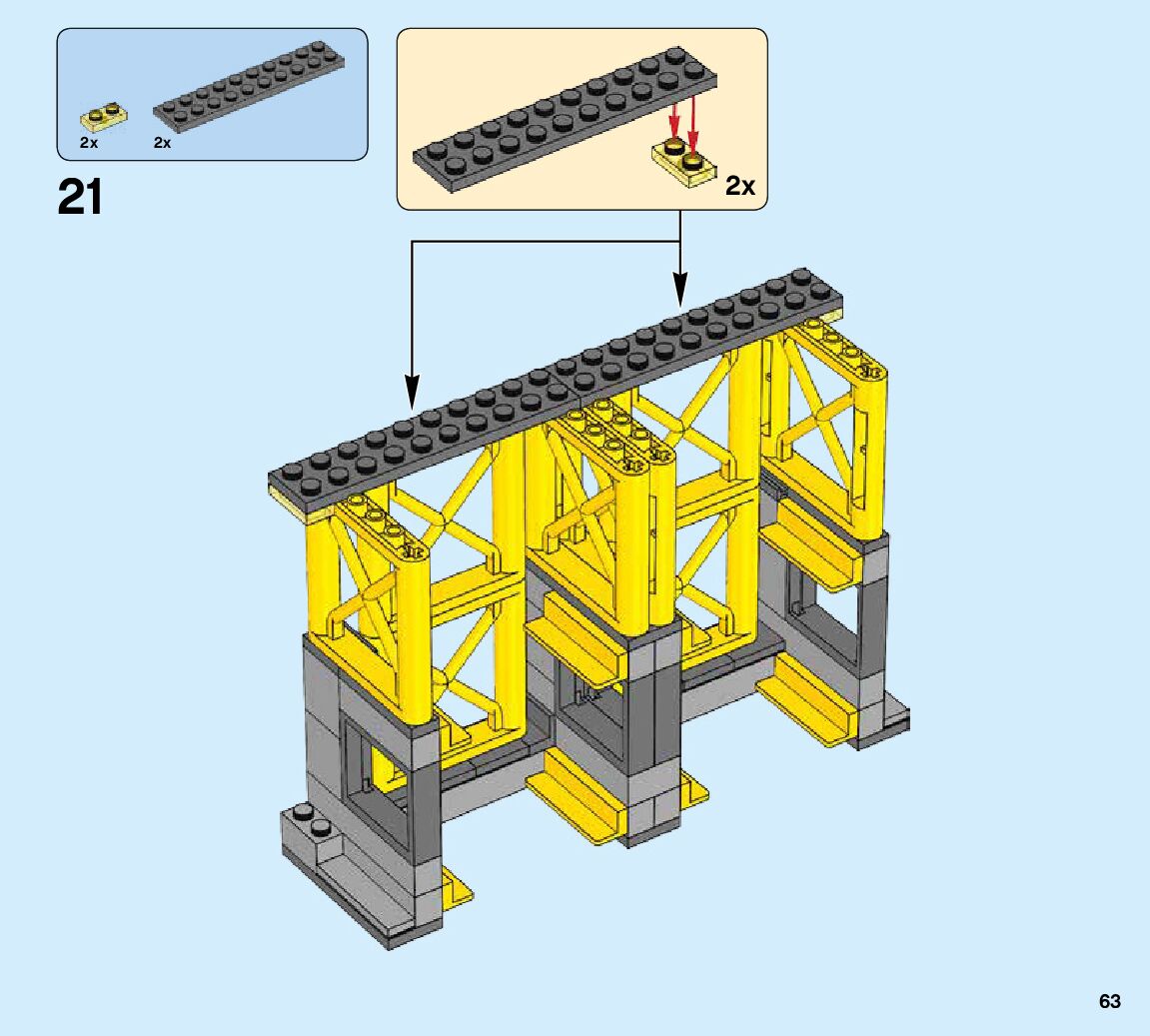 2x
2x

21

2x

63