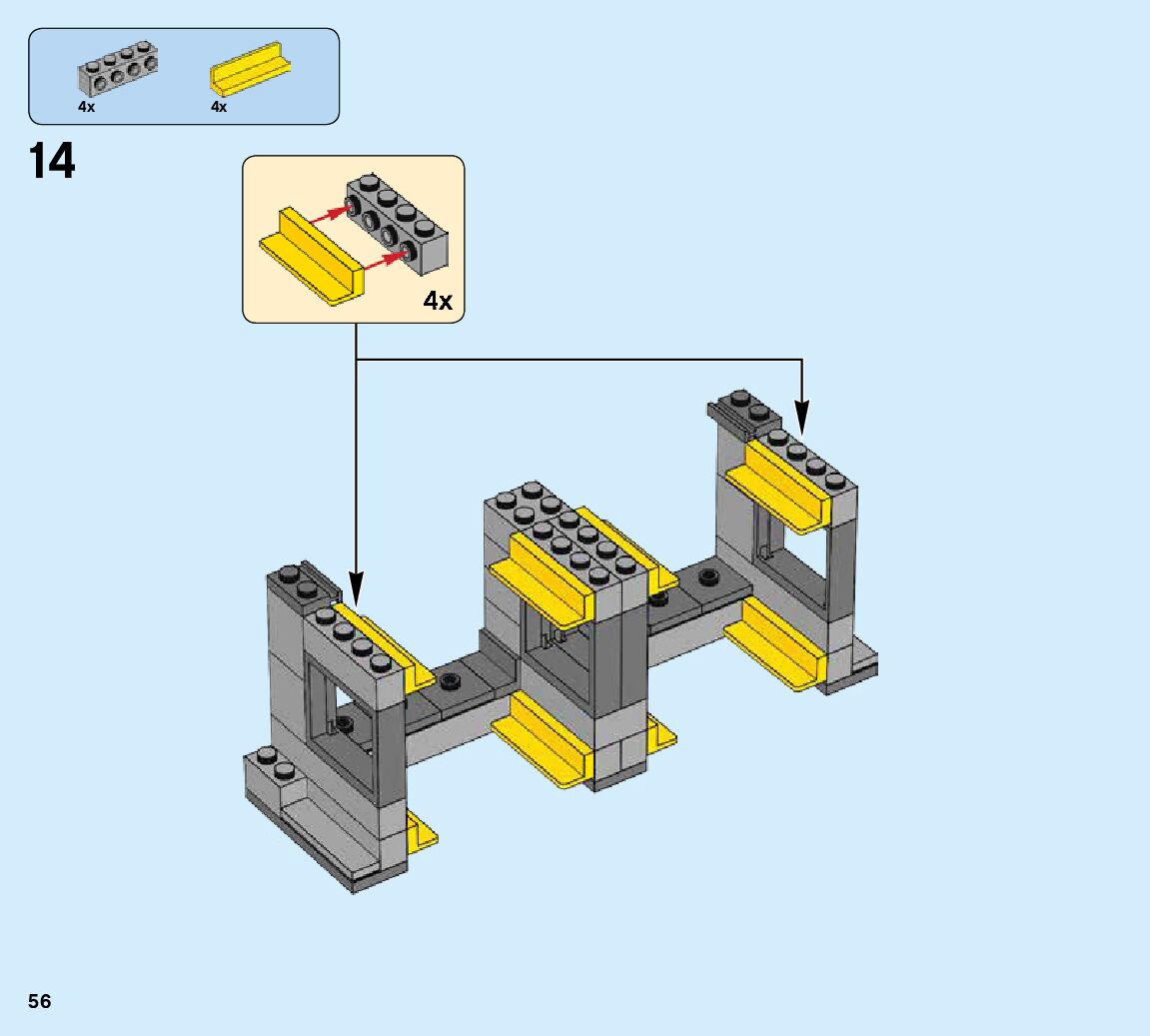 4x
4x

14

4x

56