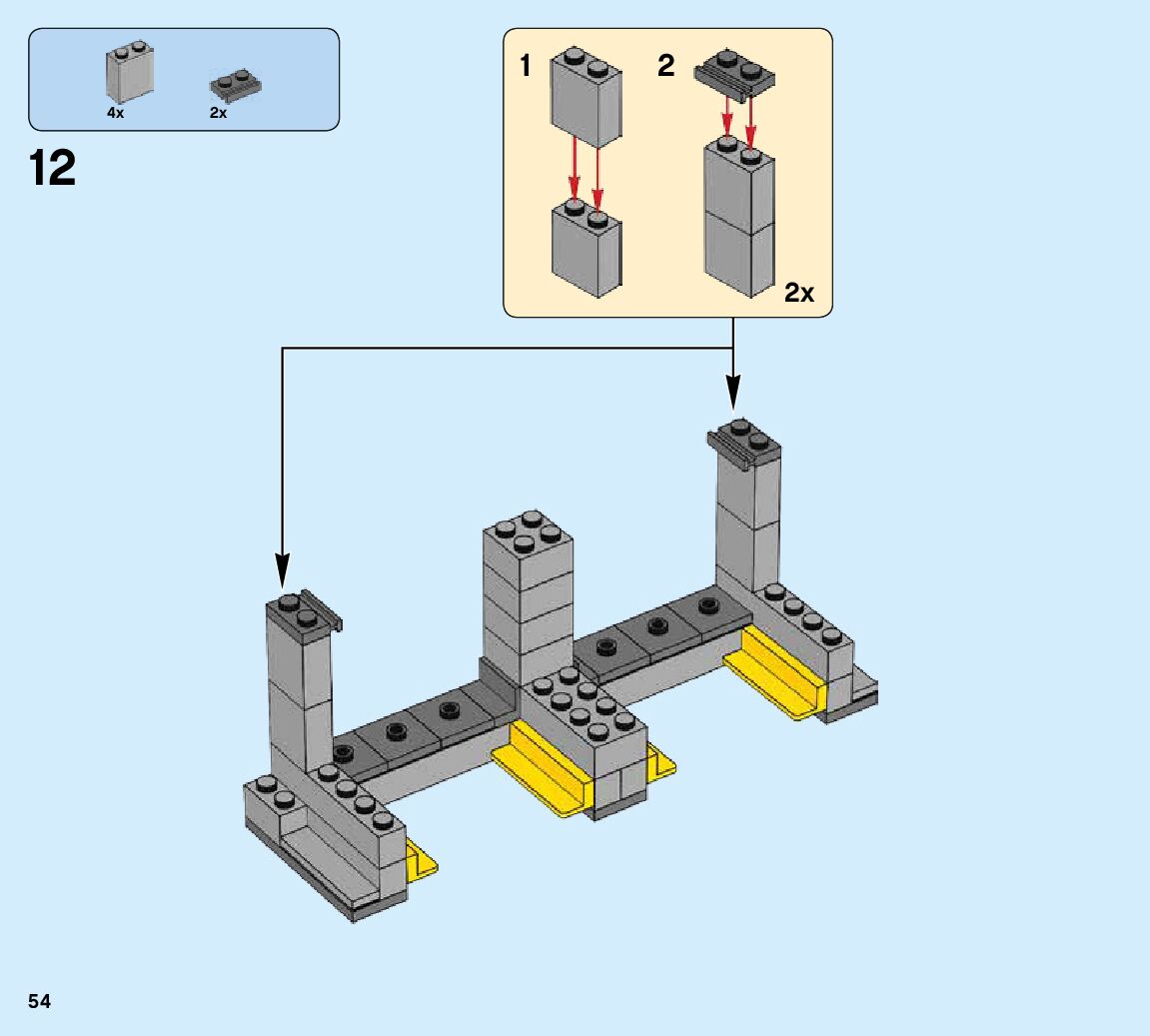 4x
2x

12

1
2
2x

54