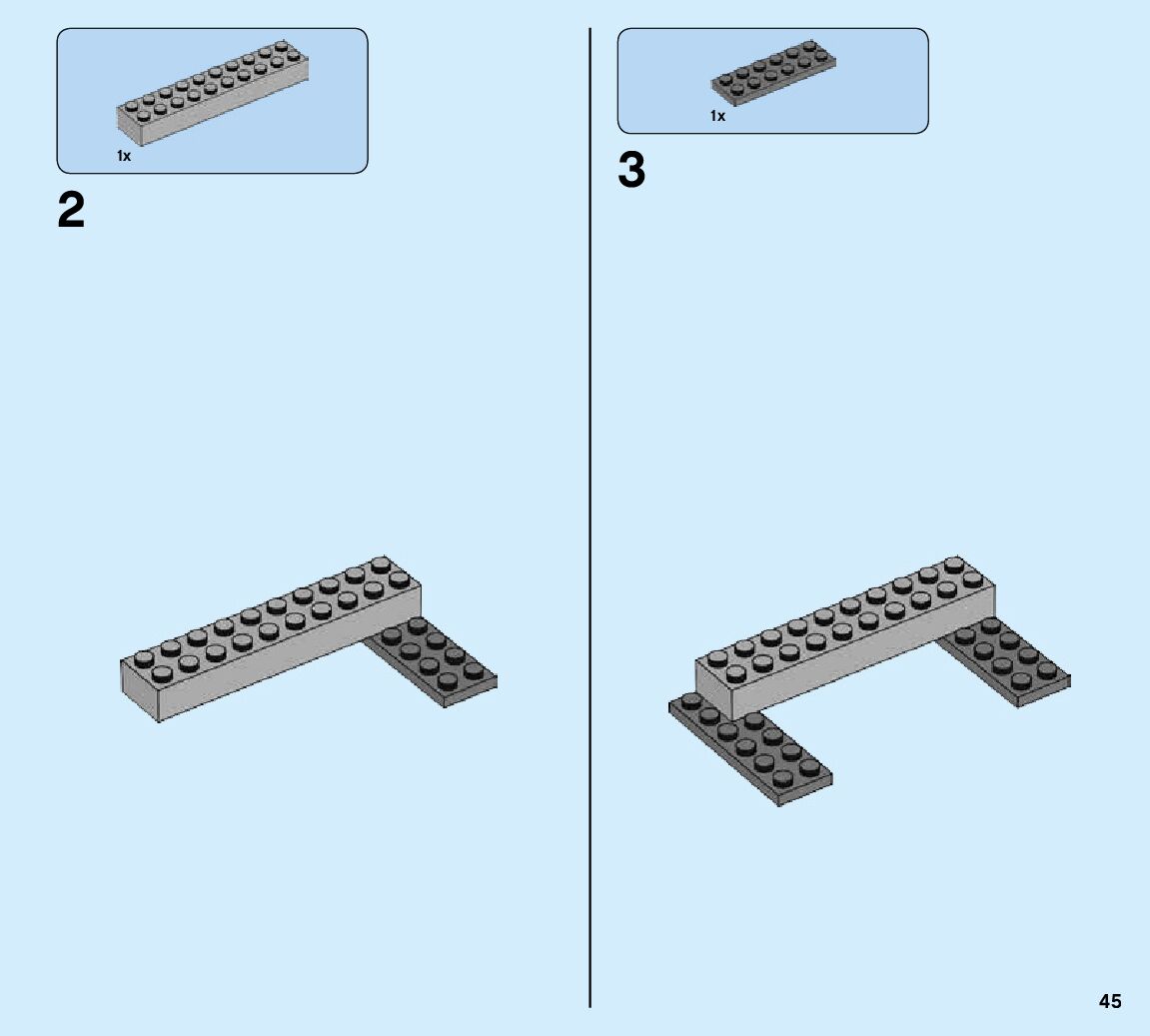 1x

2

1x

3

45