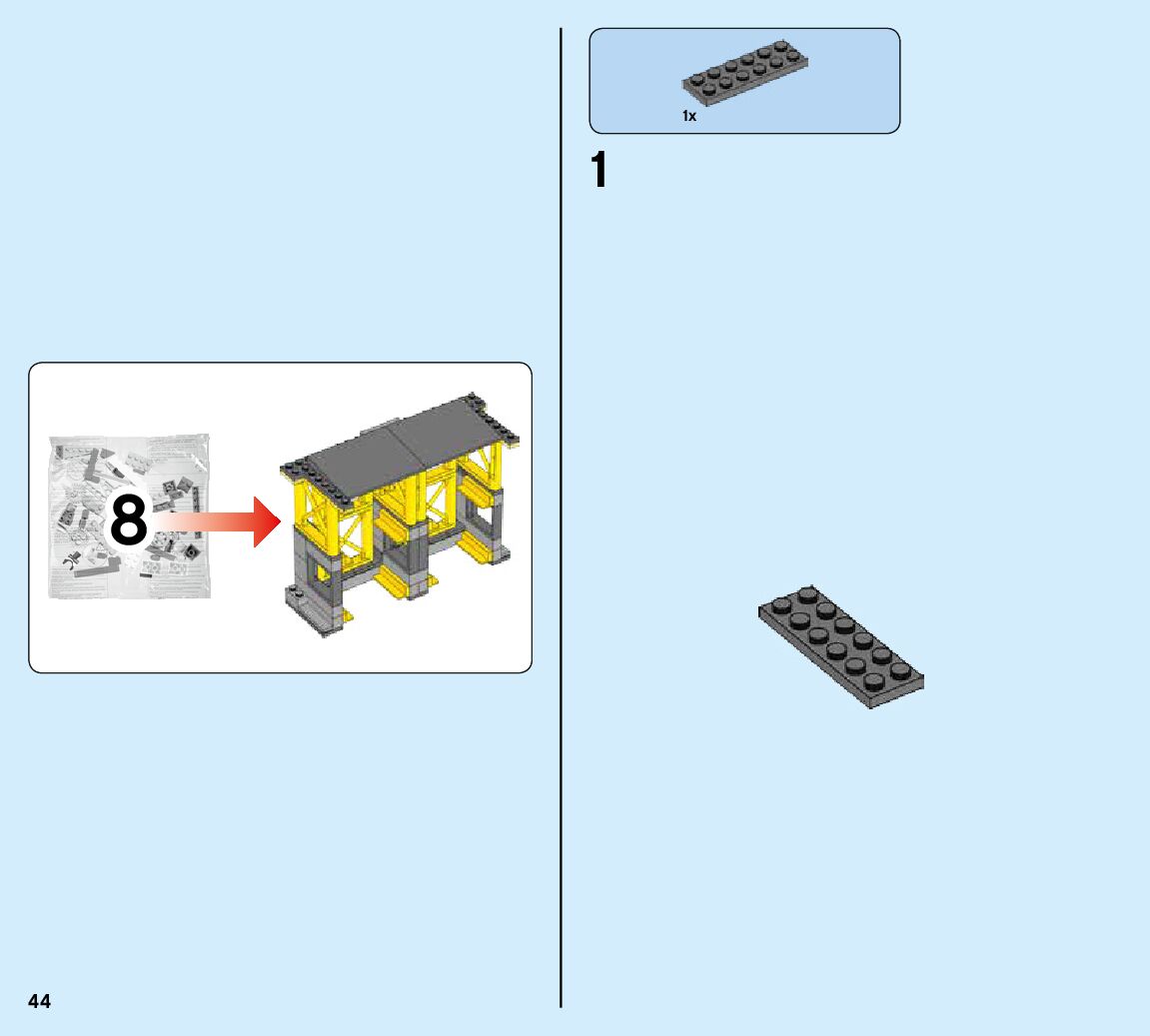 8

1x

1

44