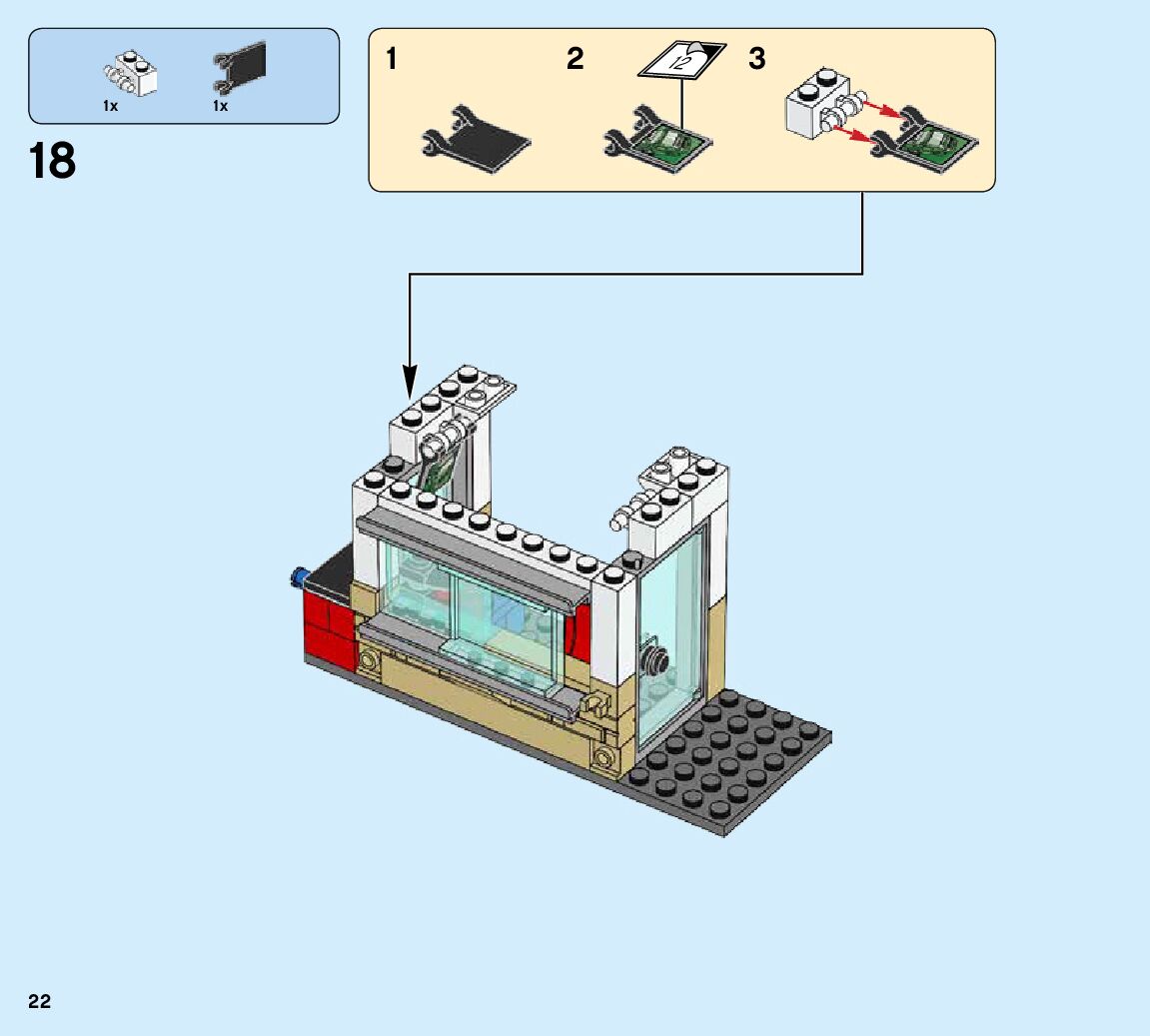 1x 1x

18

1

2

12

3

22