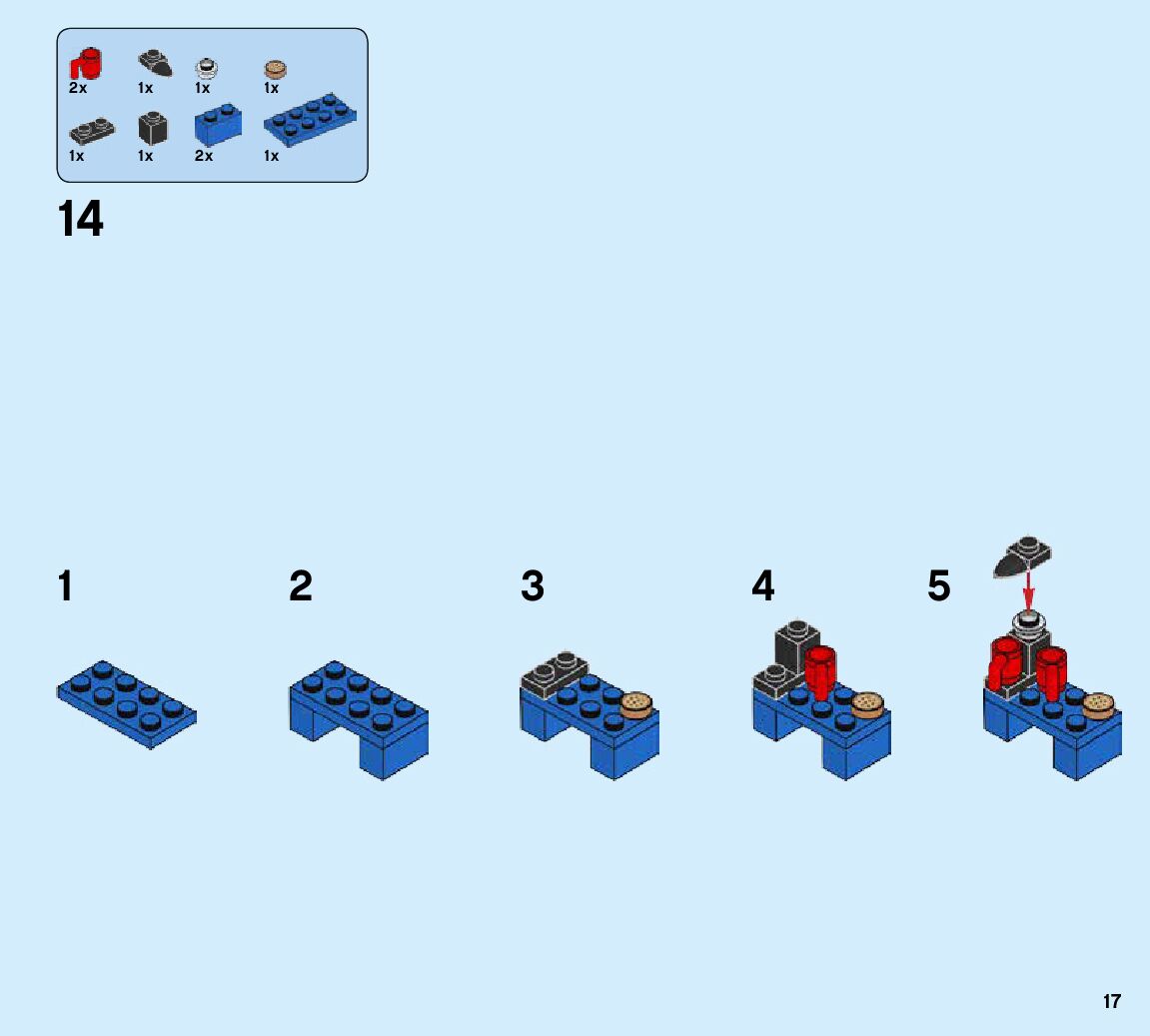 2x 1x 1x 1x
1x 1x 2x 1x

14

1

2

3

4

5

17