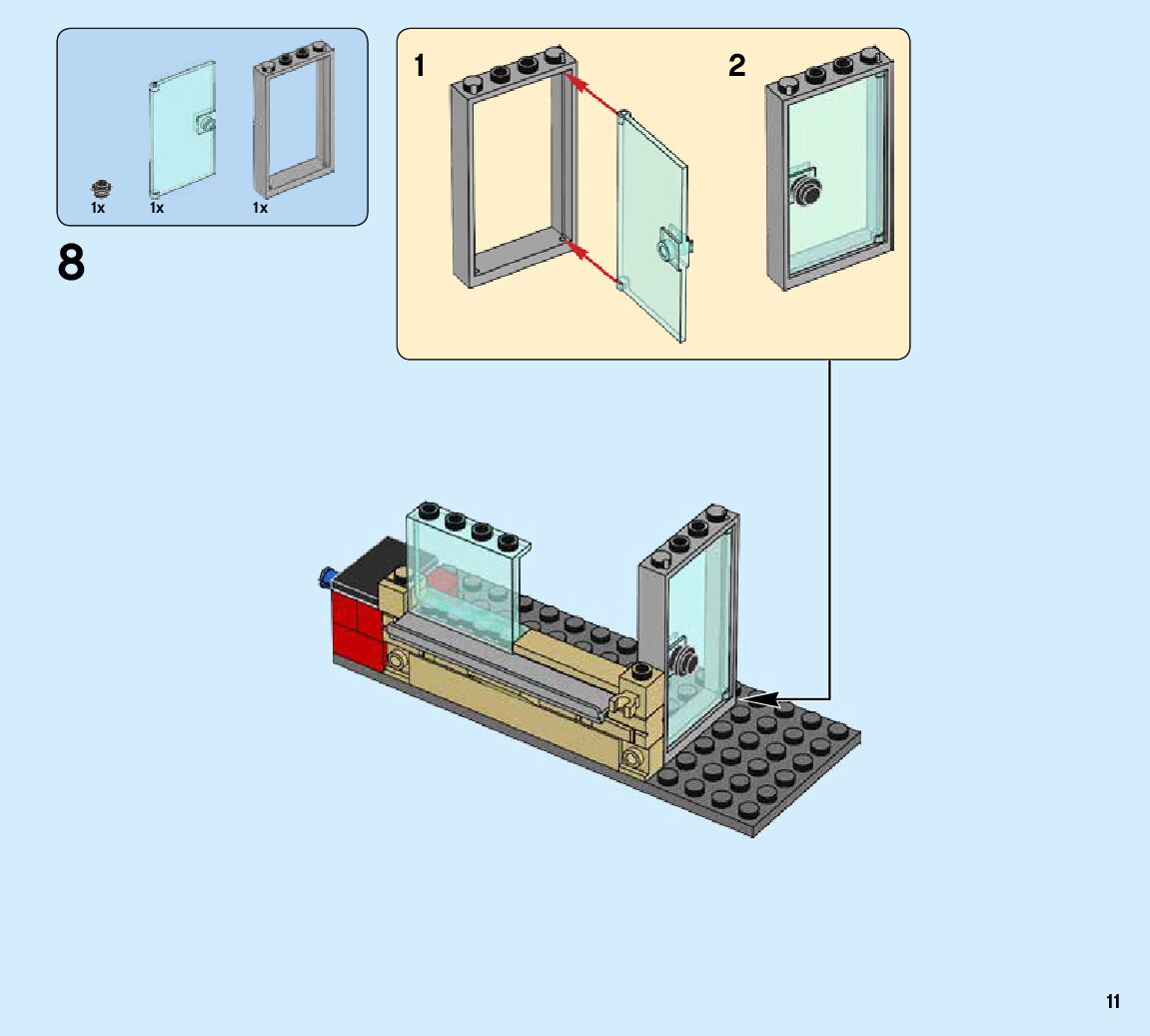 1x 1x 1x

8

1

2

11