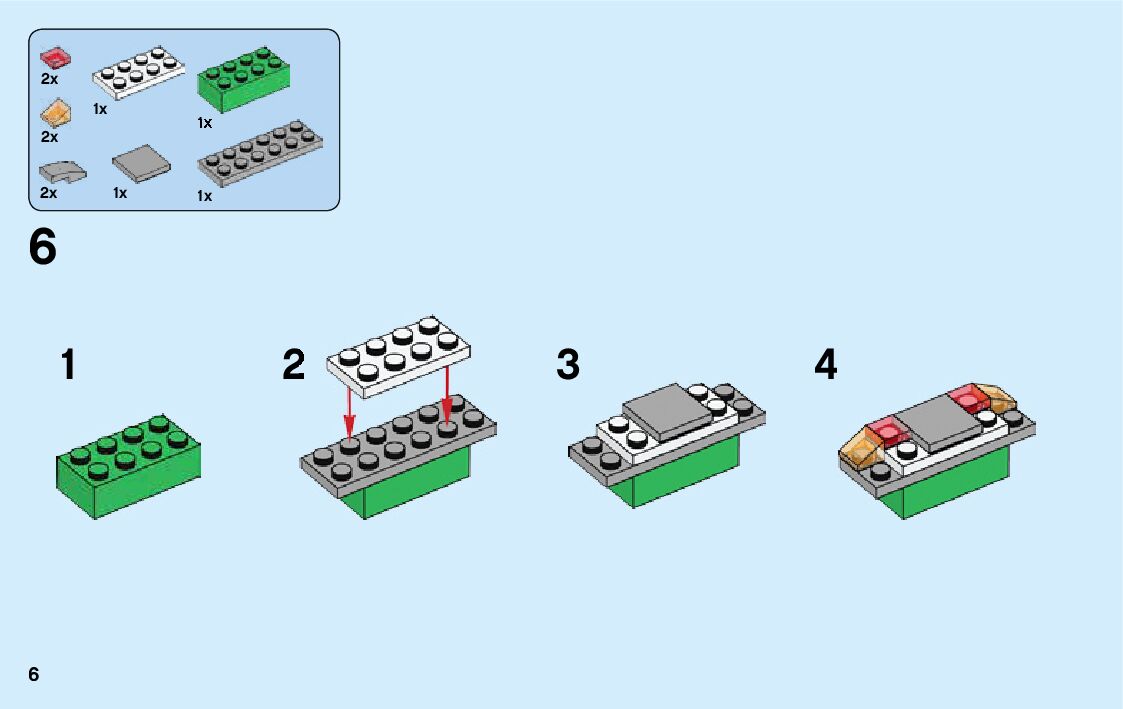 2x
1x
1x
2x
2x
1x
1x

6

1

2

3

4

6