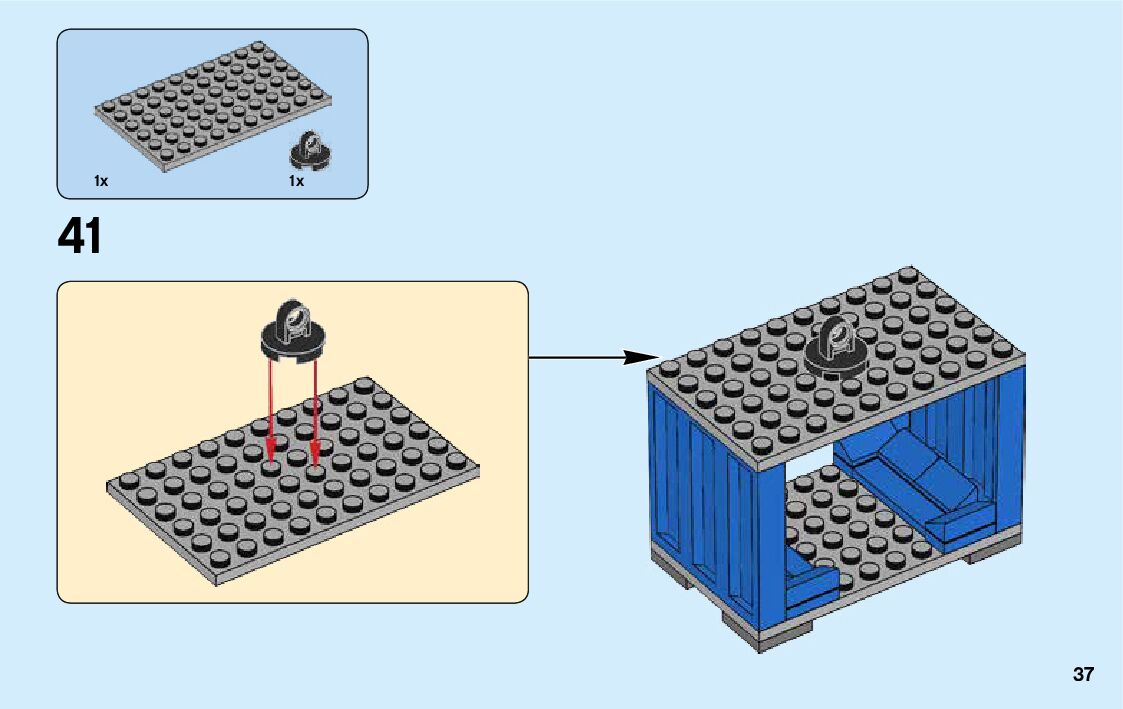 1x
1x

41

37