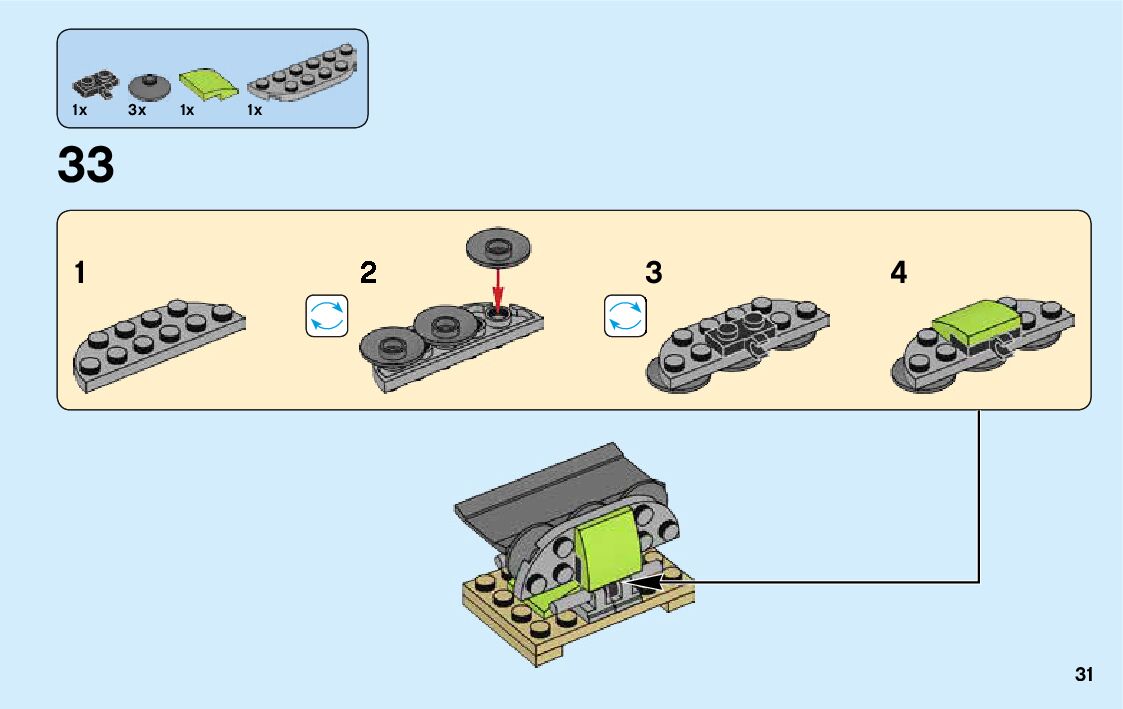 1x 3x 1x 1x

33

1

2

3

4

31