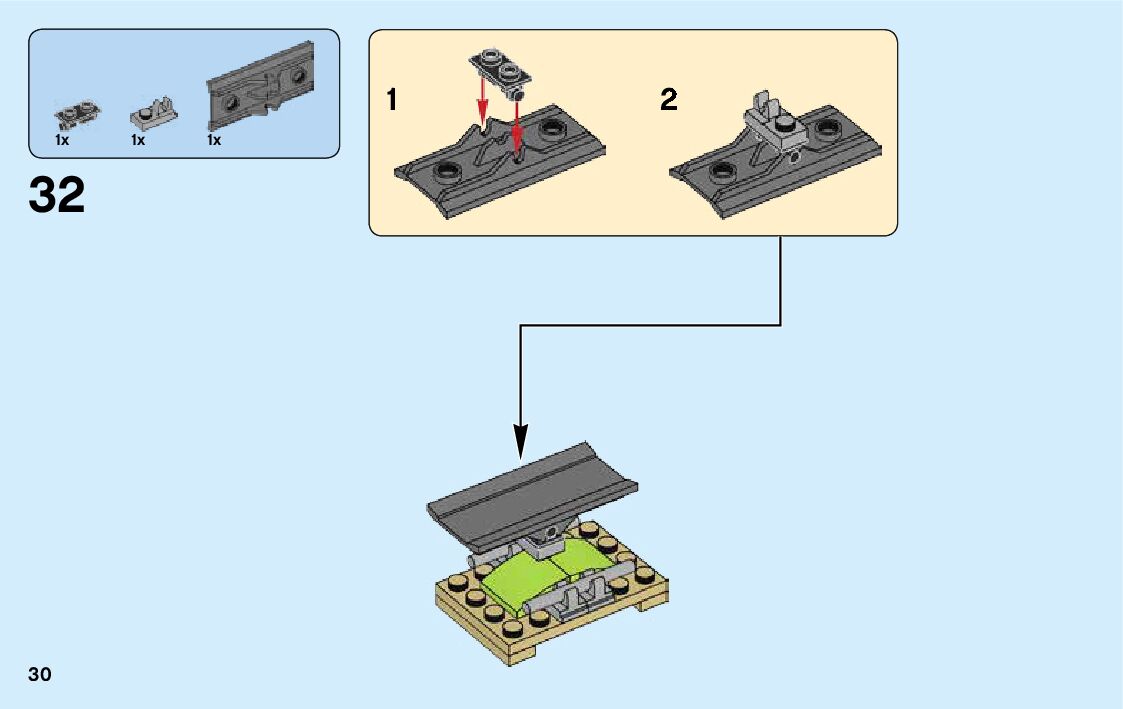 1x 1x 1x

32

1

2

30