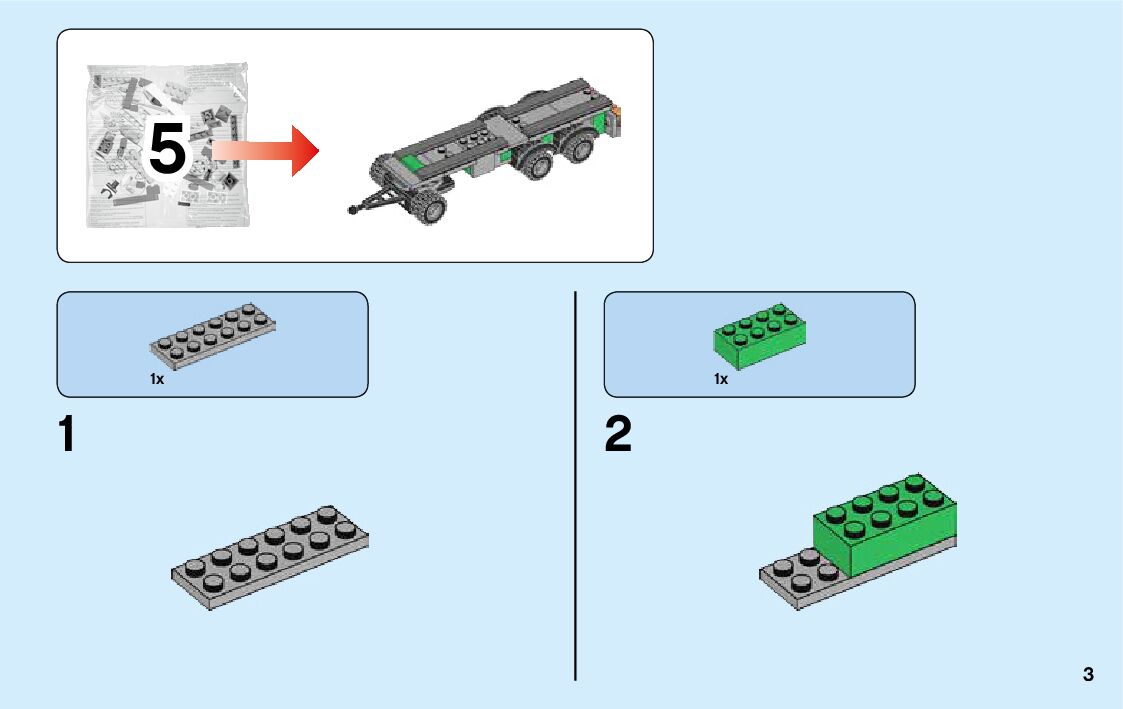 5

1x

1

1x

2

3