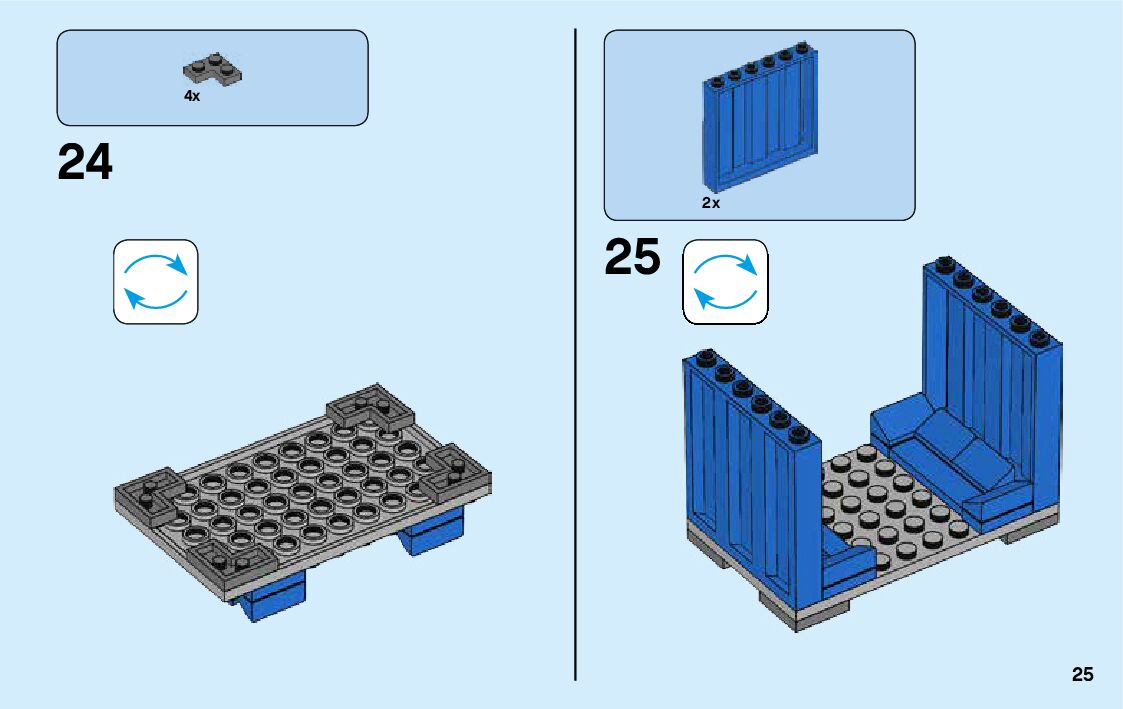 4x

24

2x

25

25