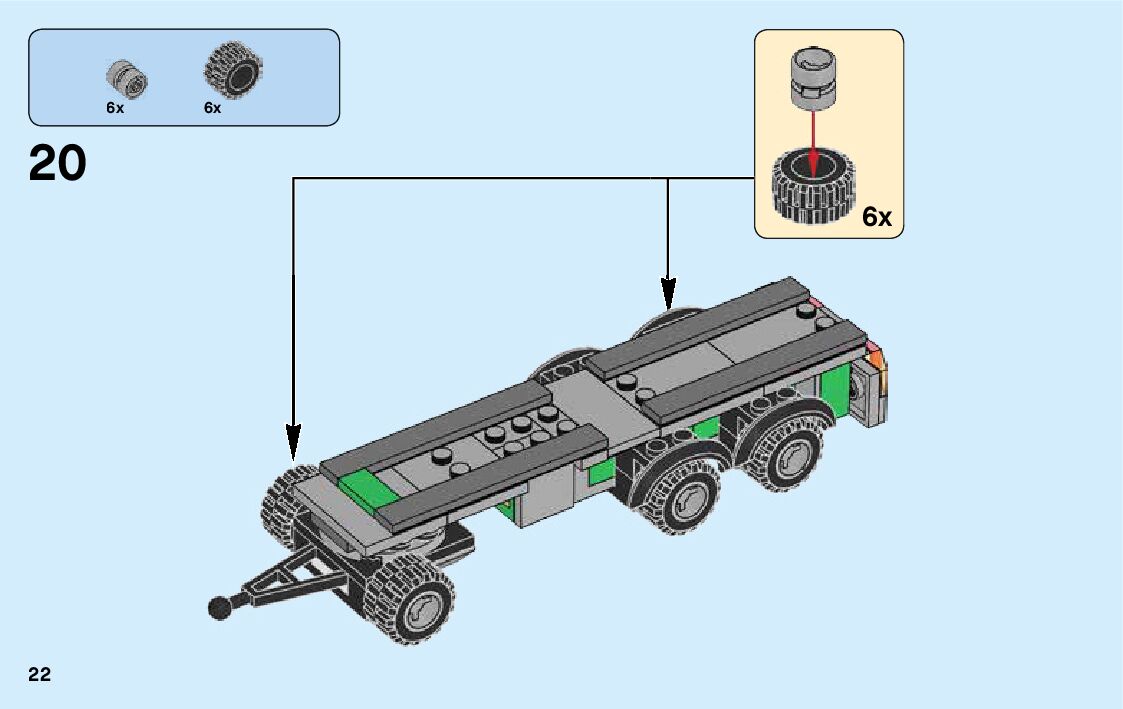 6x 6x

20

6x

22