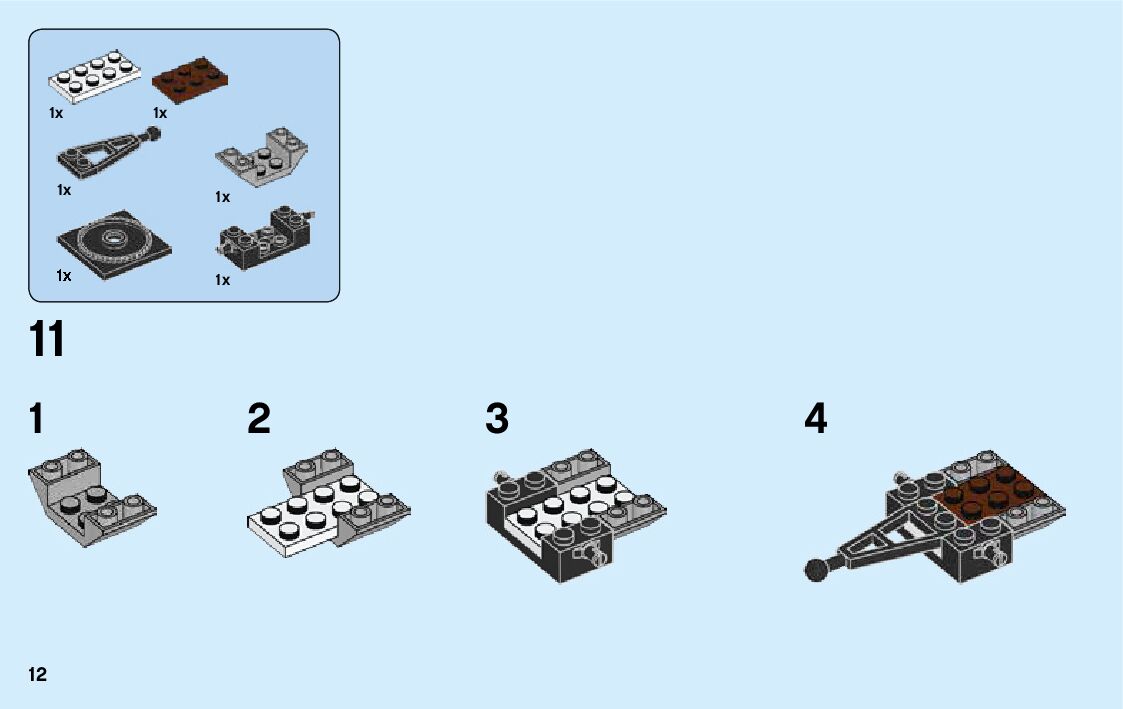 1x 1x
1x 1x
1x 1x

11

1

2

3

4

12